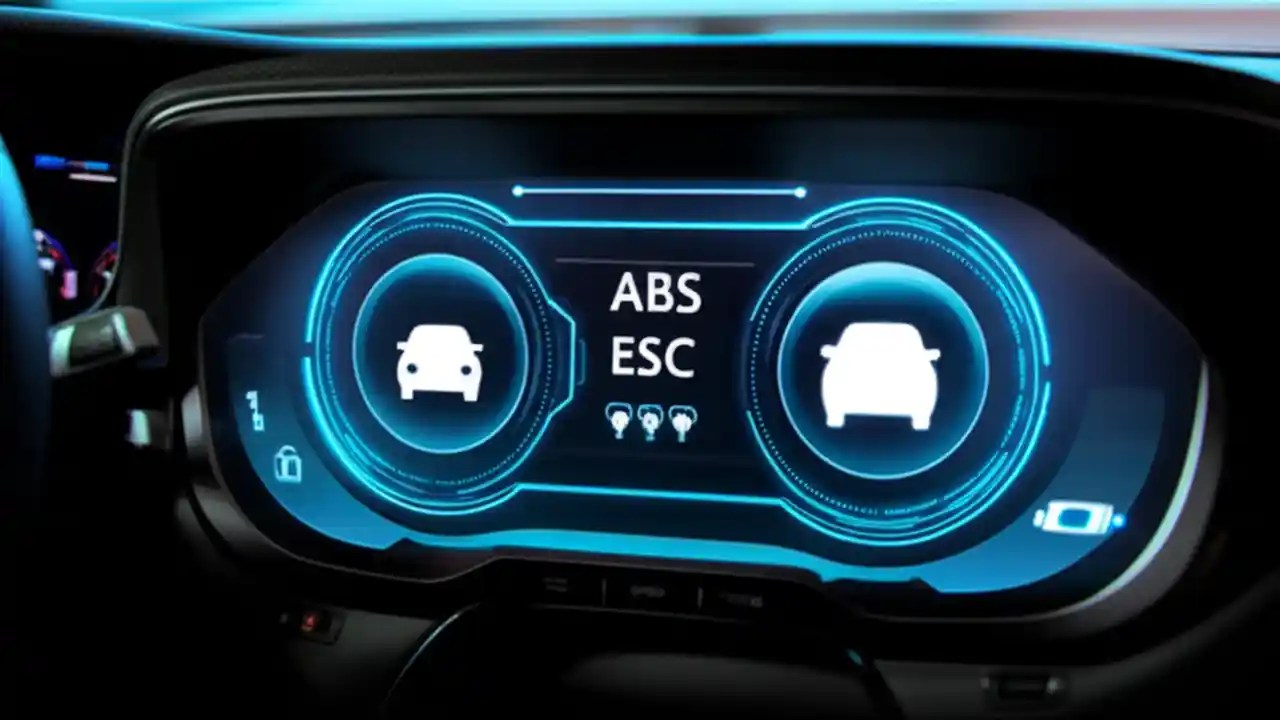 ABS
ESC