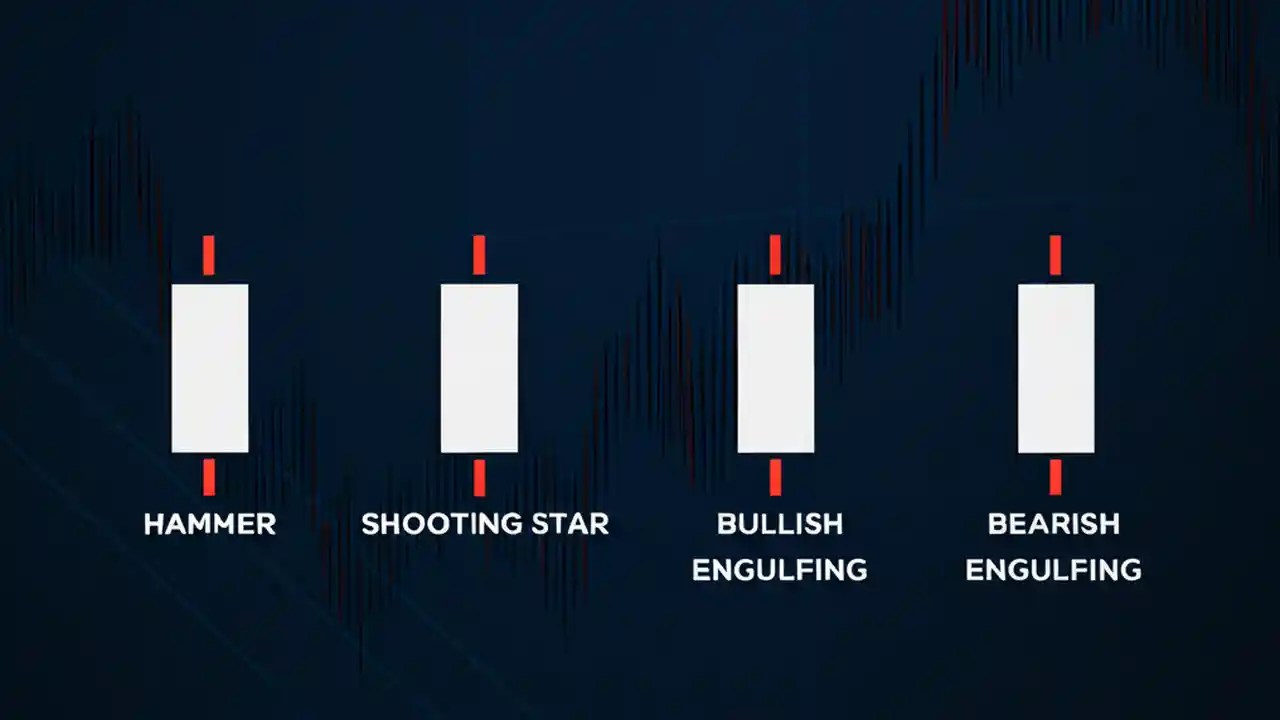 HAMMER

SHOOTING STAR

BULLISH ENGULFING

BEARISH ENGULFING