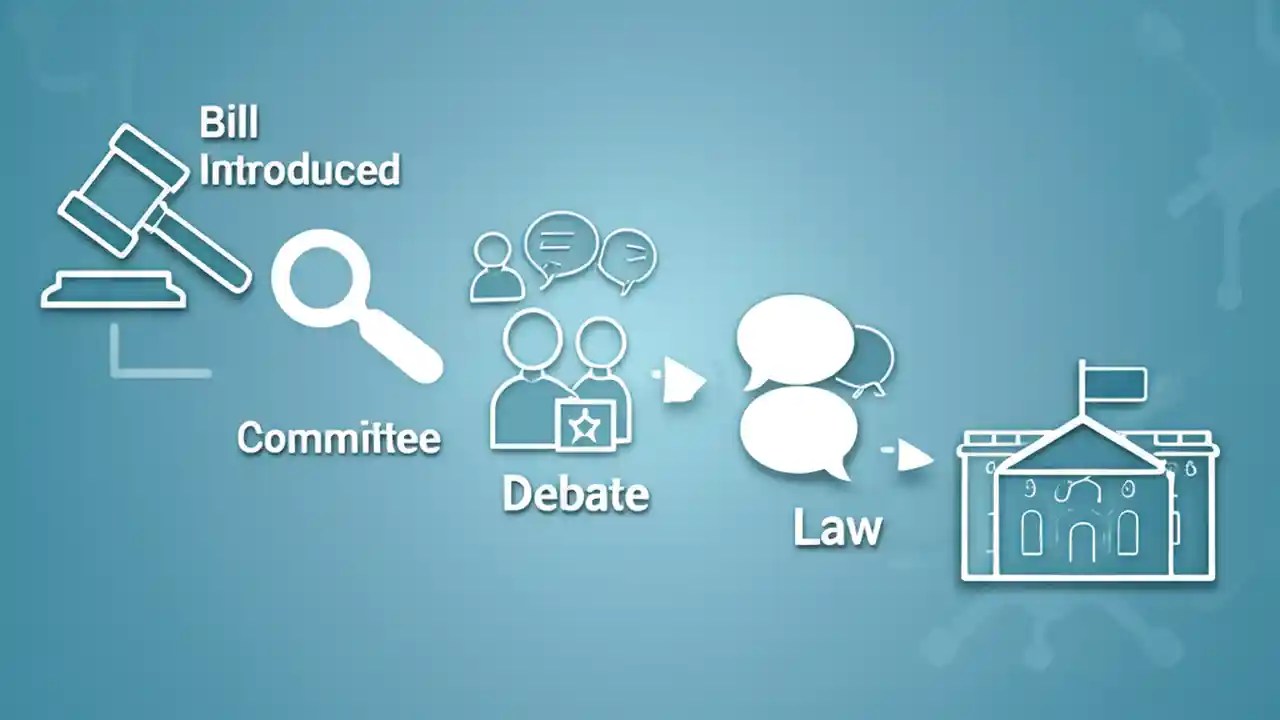 Bill Introduced

Committee

Debate

Law