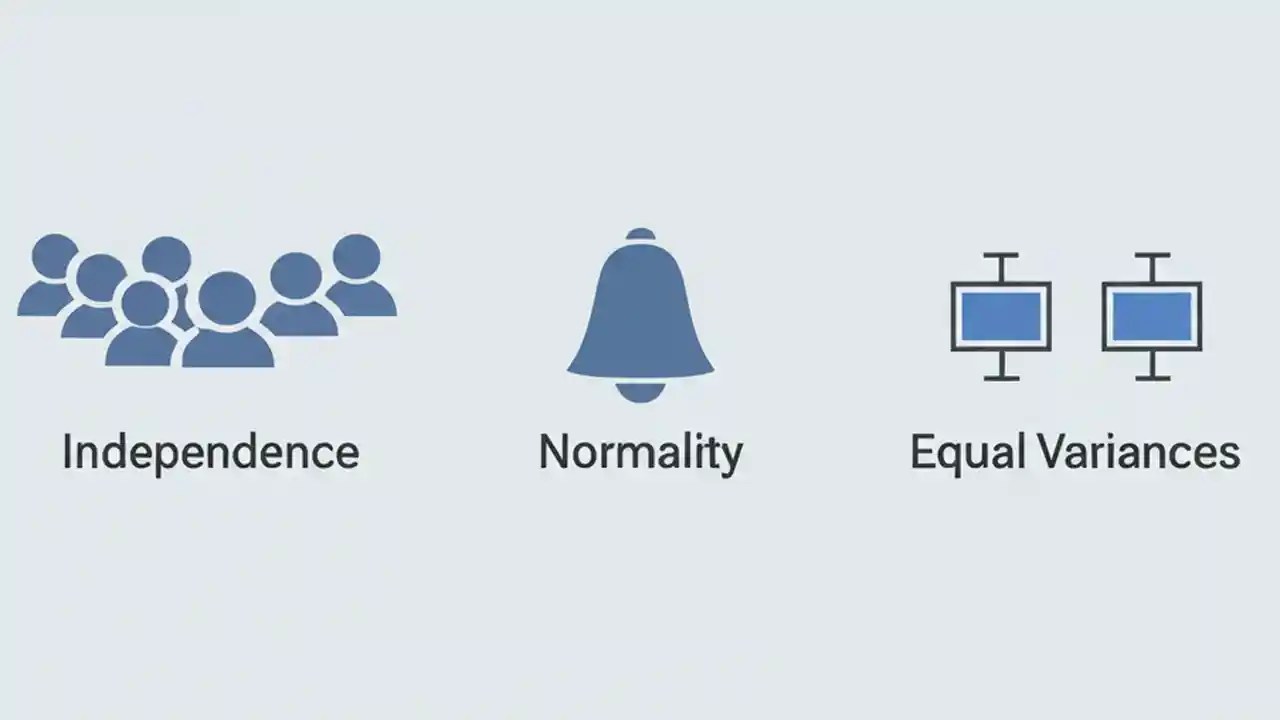 Independence

Normality

Equal Variances