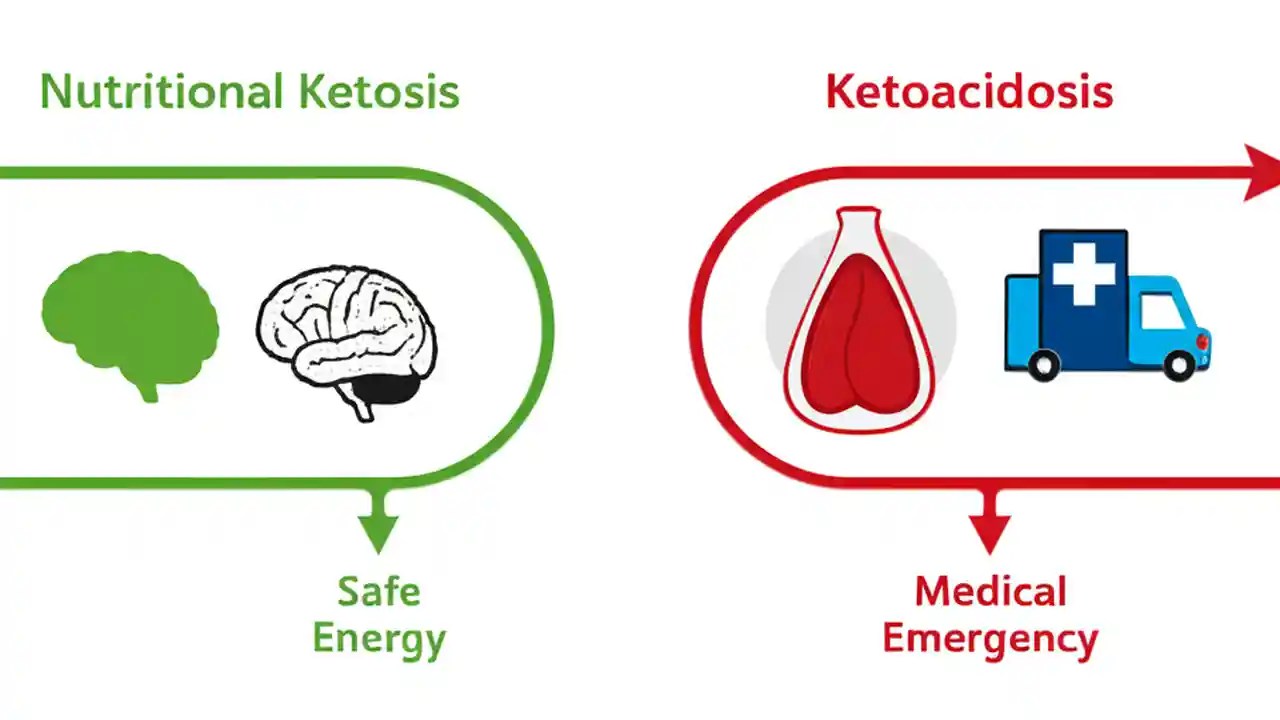 Nutritional Ketosis

Safe Energy

Ketoacidosis

Medical Emergency