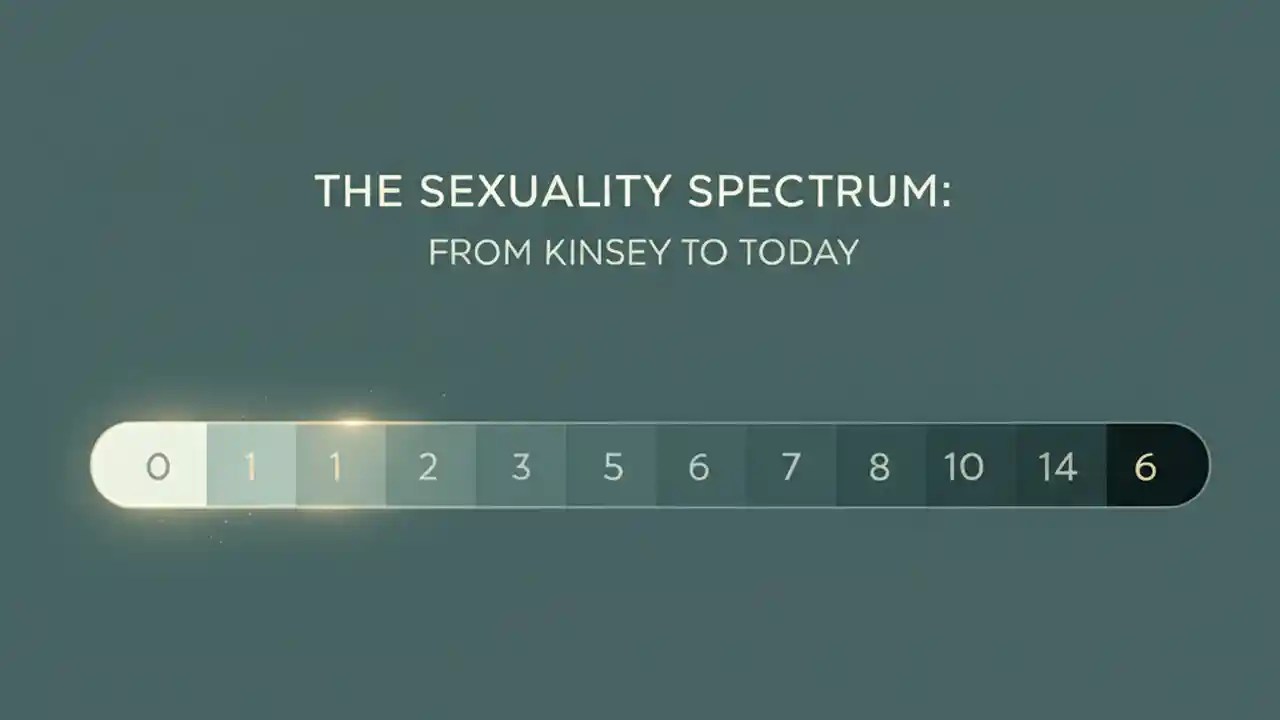 THE SEXUALITY SPECTRUM:
FROM KINSEY TO TODAY

0 1 1 2 3 5 6 7 8 10 14 6