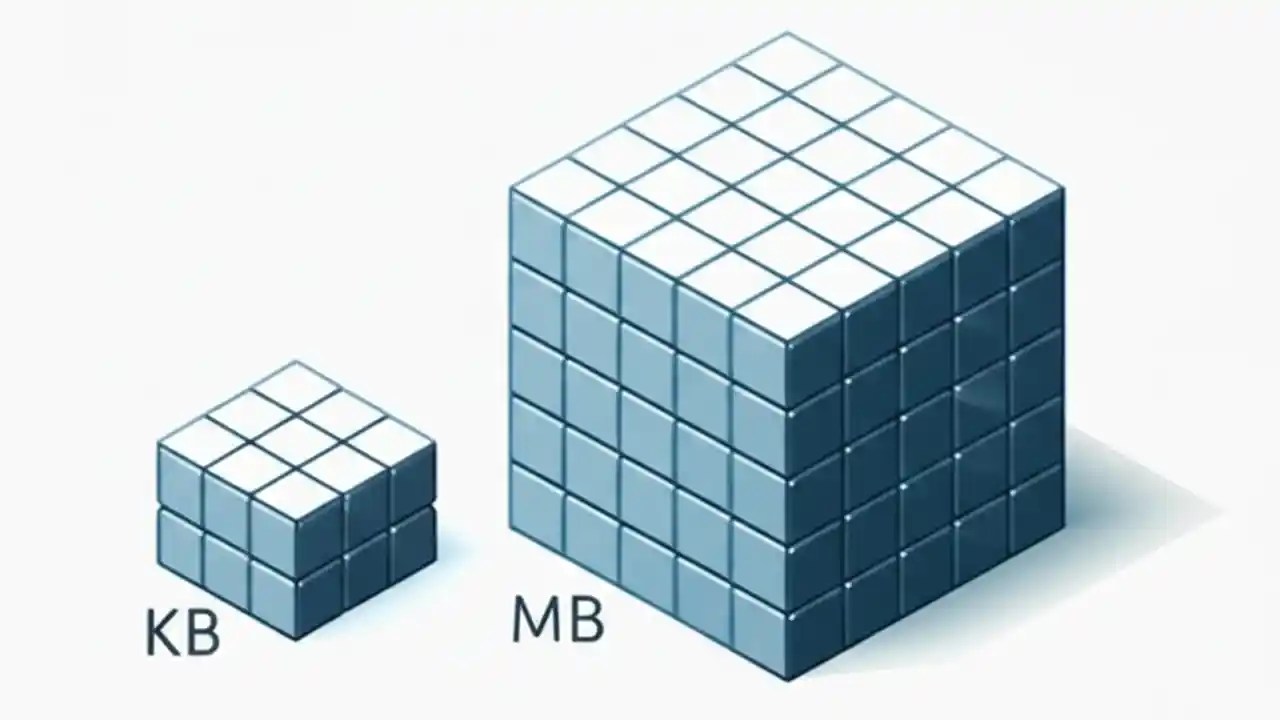 KB

MB