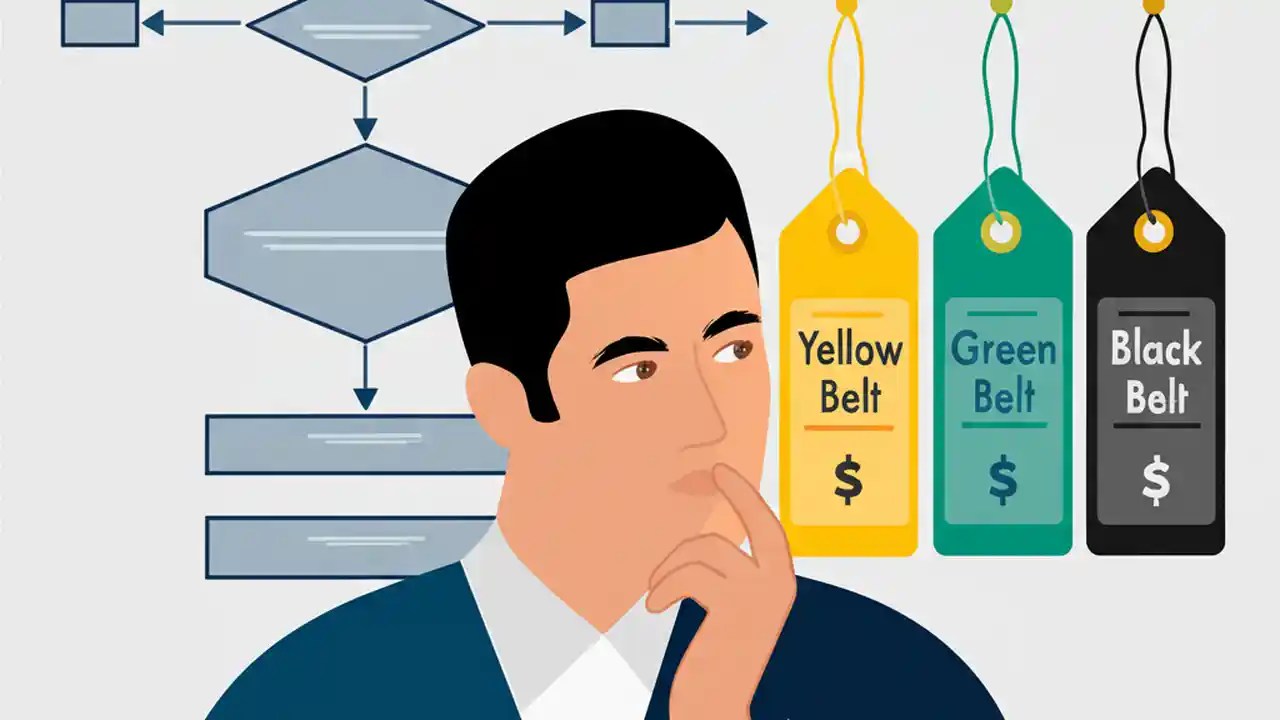 Yellow Belt
$

Green Belt
$

Black Belt
$