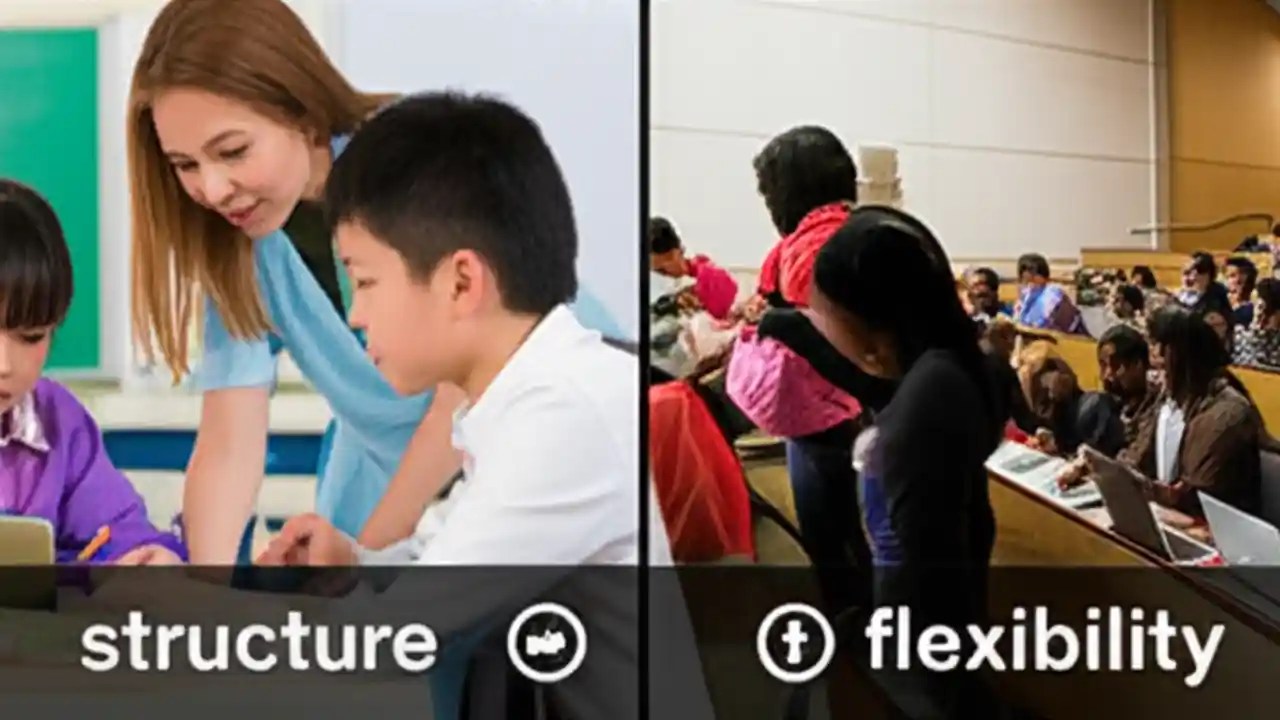 structure

flexibility