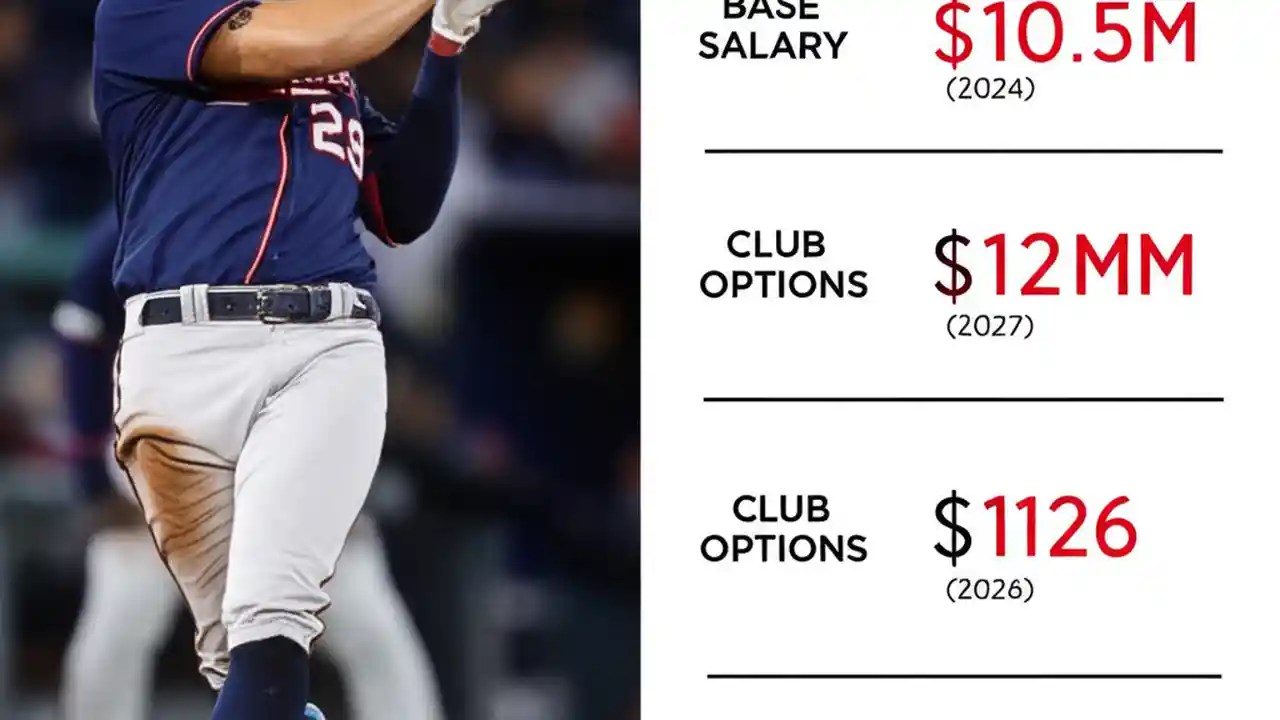 29

BASE SALARY $10.5M (2024)

CLUB OPTIONS $12MM (2027)

CLUB OPTIONS $1126 (2026)