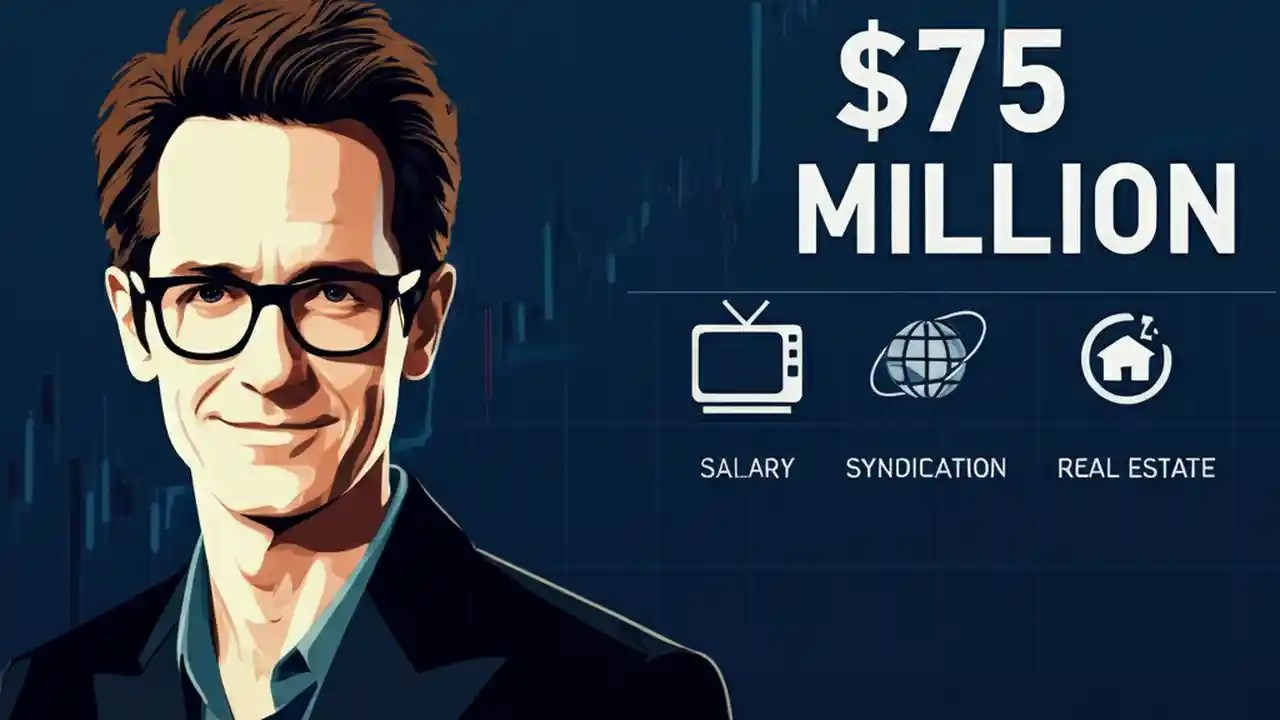 $75 MILLION

SALARY

SYNDICATION

REAL ESTATE