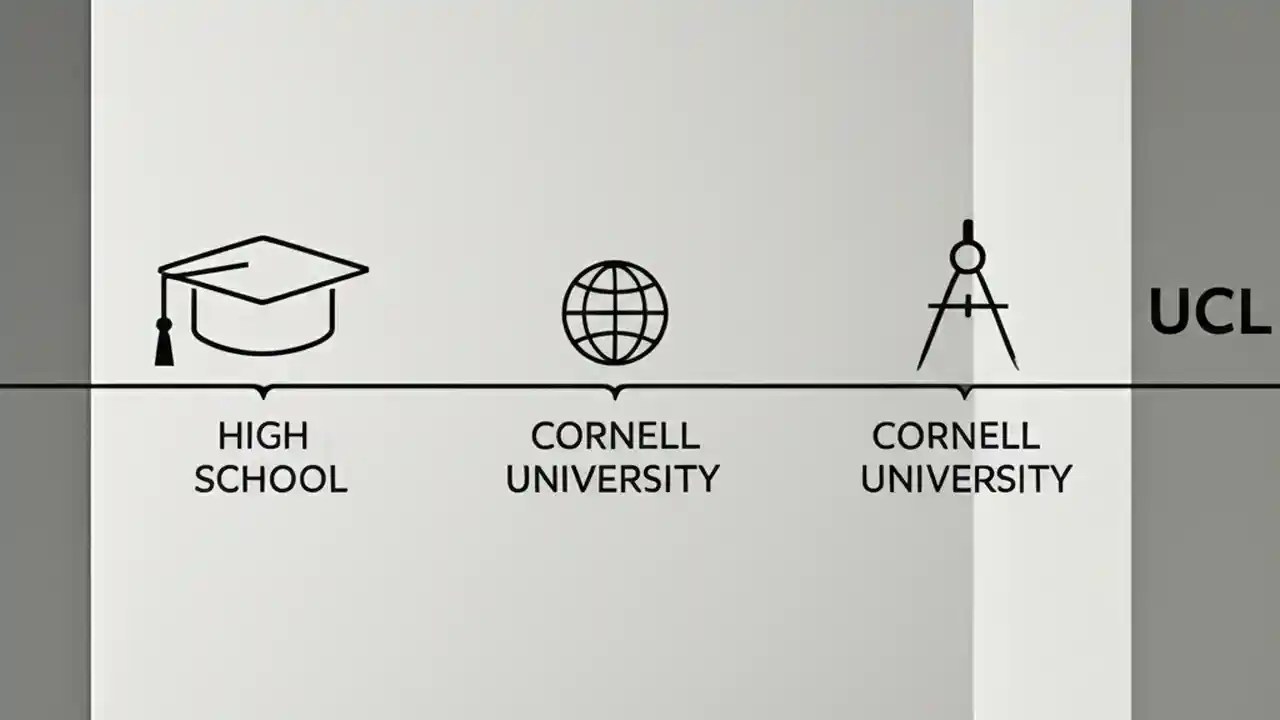 UCL

HIGH SCHOOL

CORNELL UNIVERSITY

CORNELL UNIVERSITY