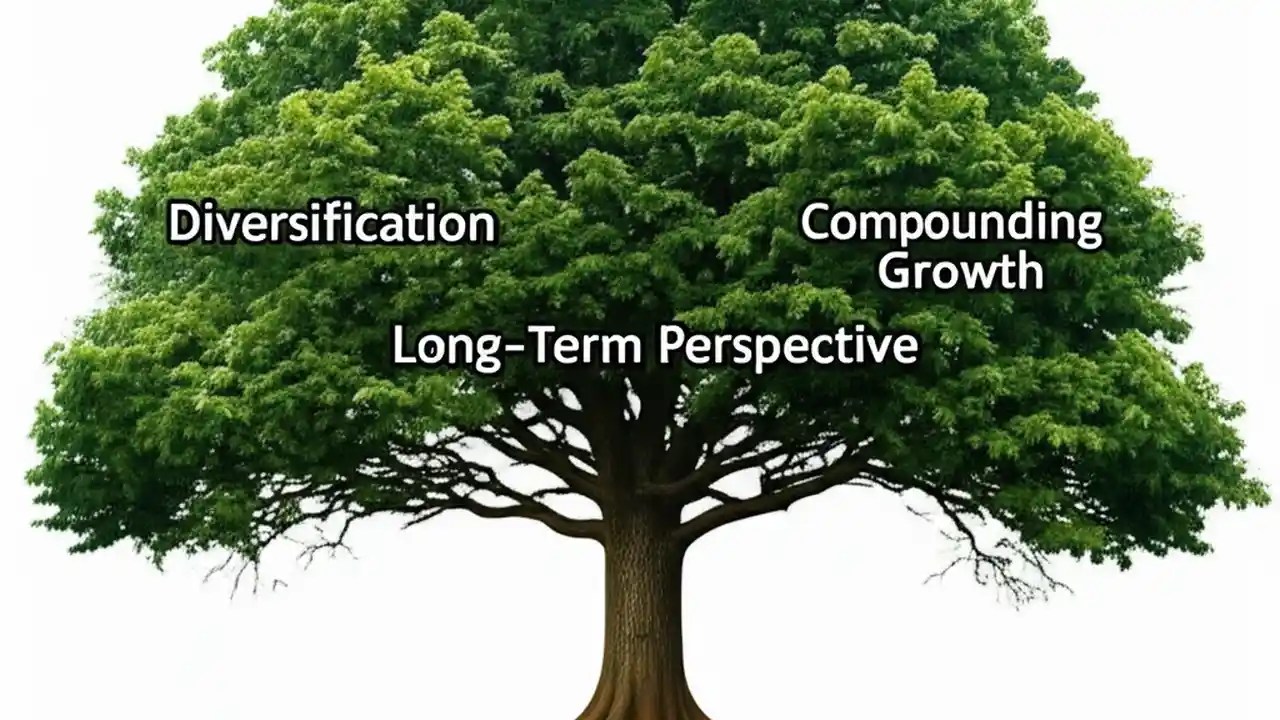 Diversification

Compounding Growth

Long-Term Perspective