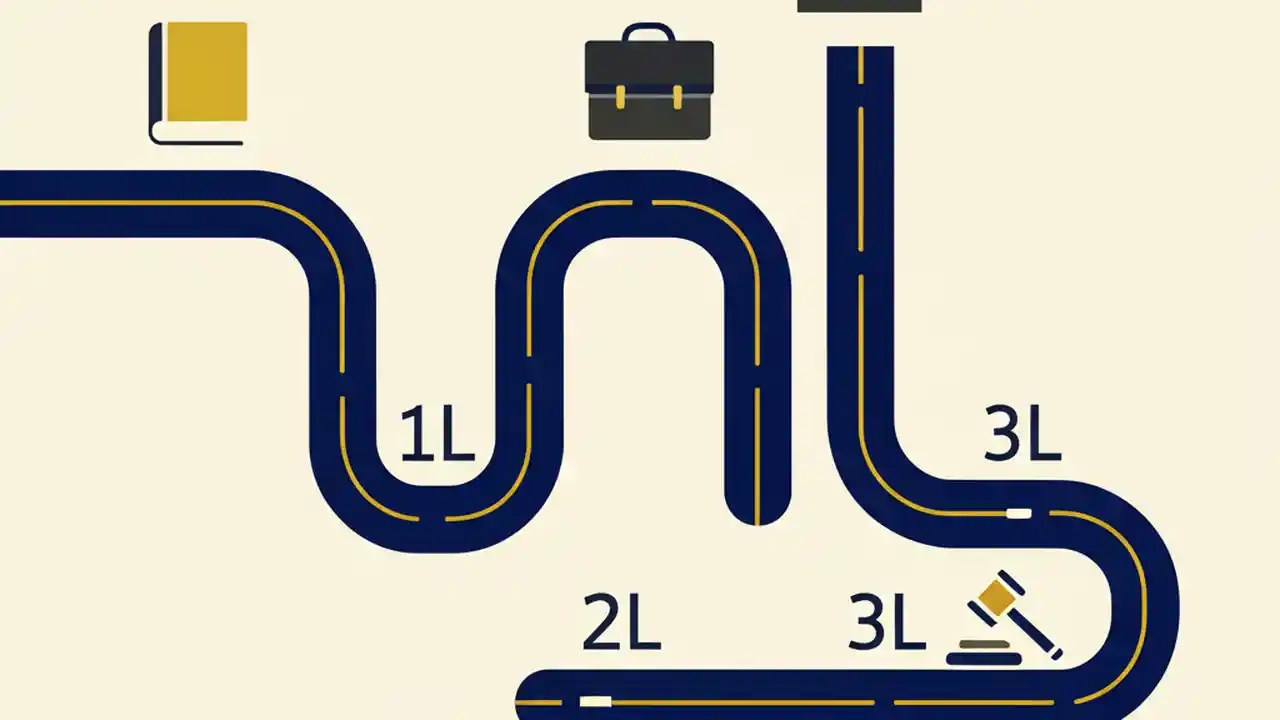 1L

3L

2L

3L