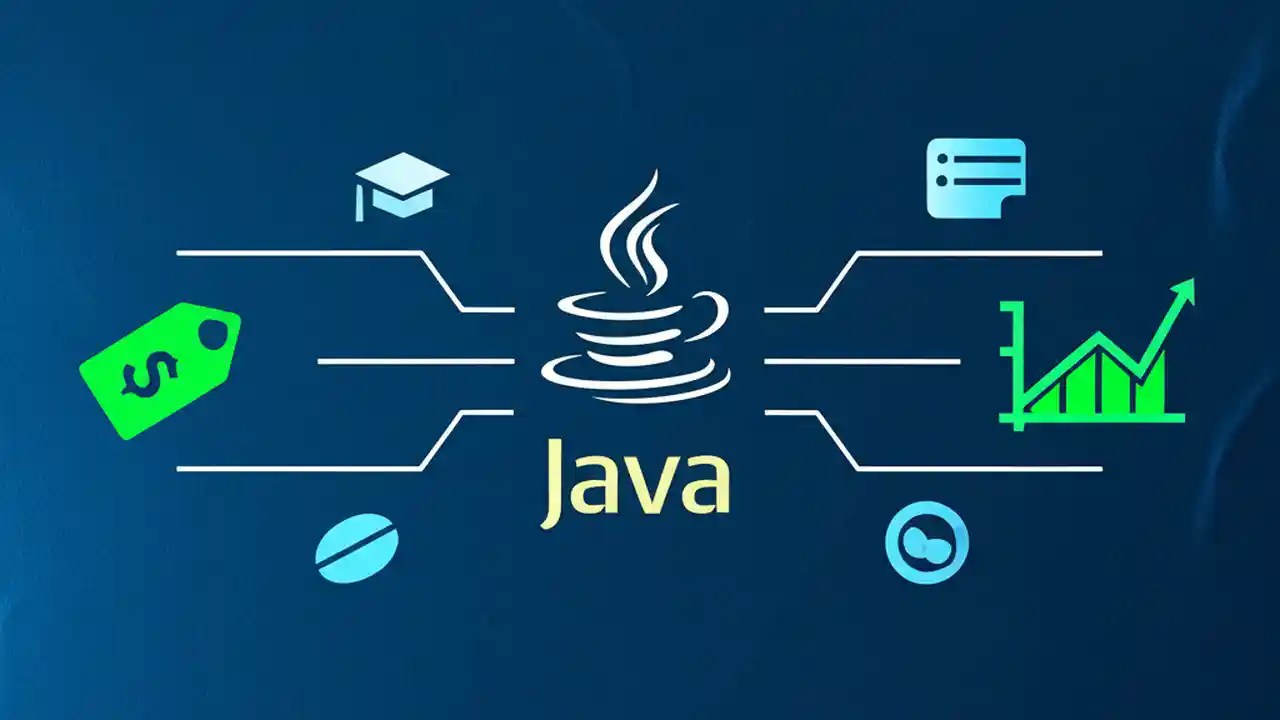 $

Java