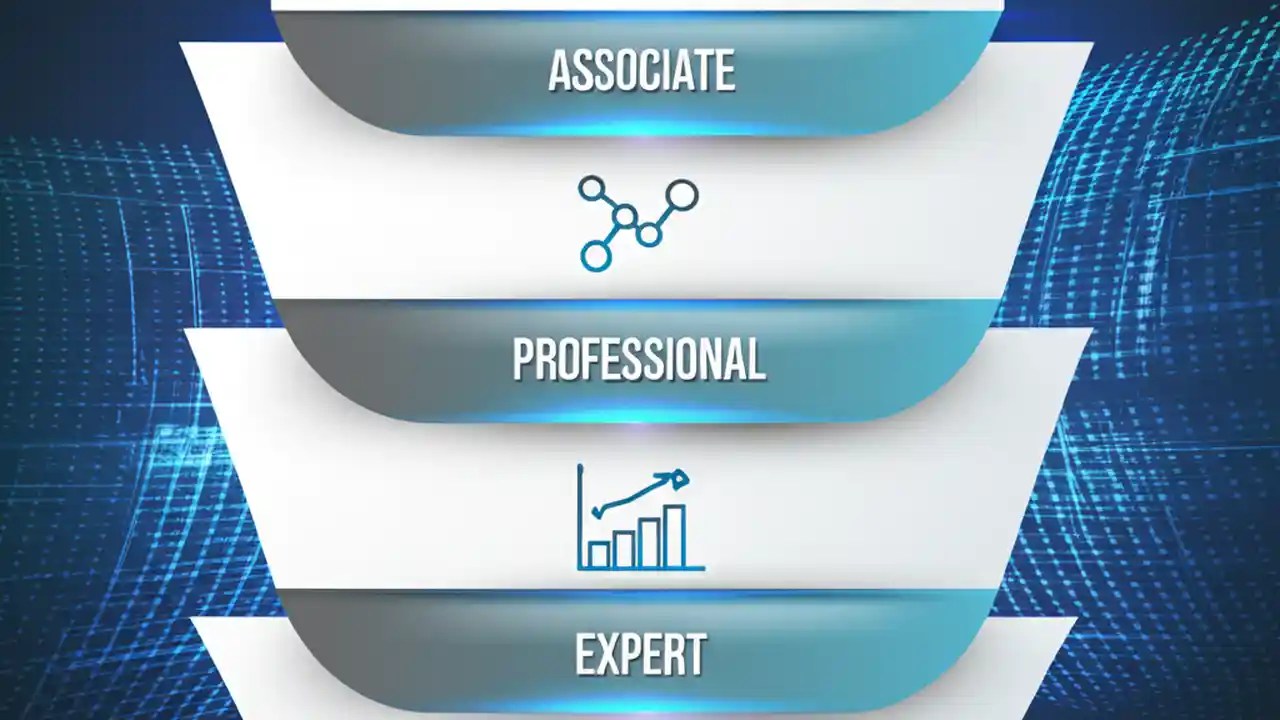 ASSOCIATE

PROFESSIONAL

EXPERT