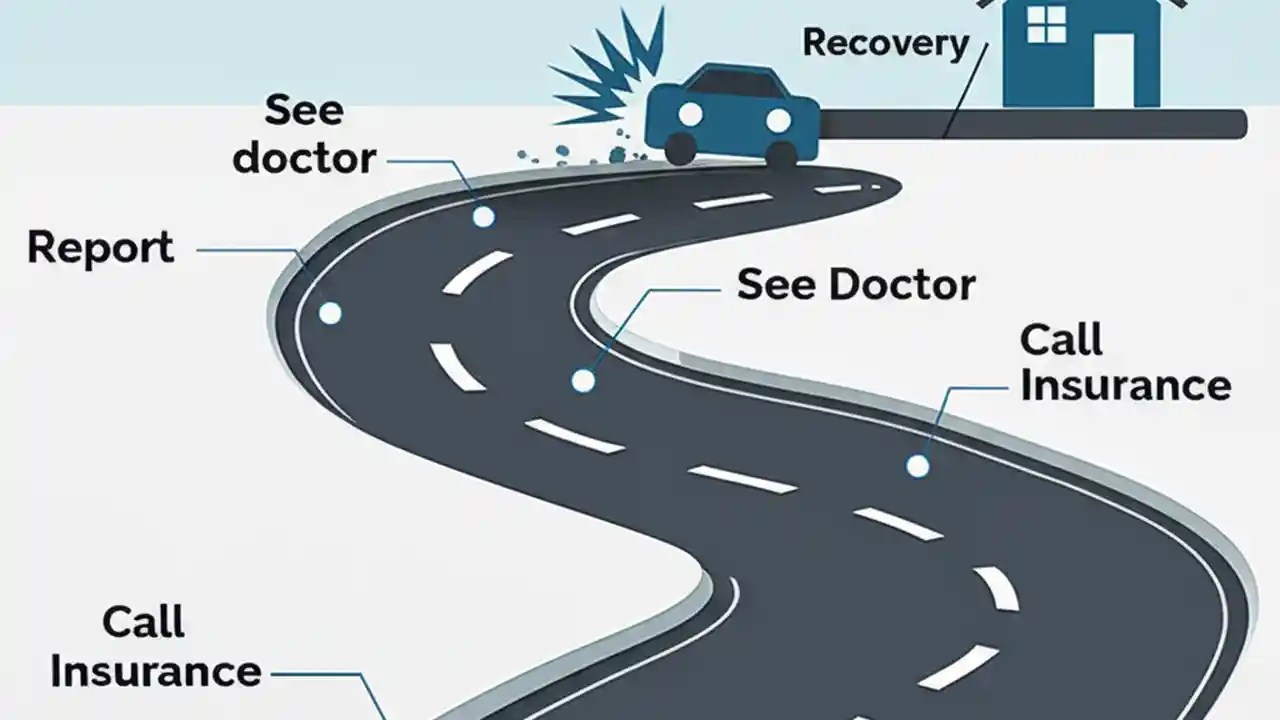 Recovery

See doctor

Report

See Doctor

Call Insurance

Call Insurance