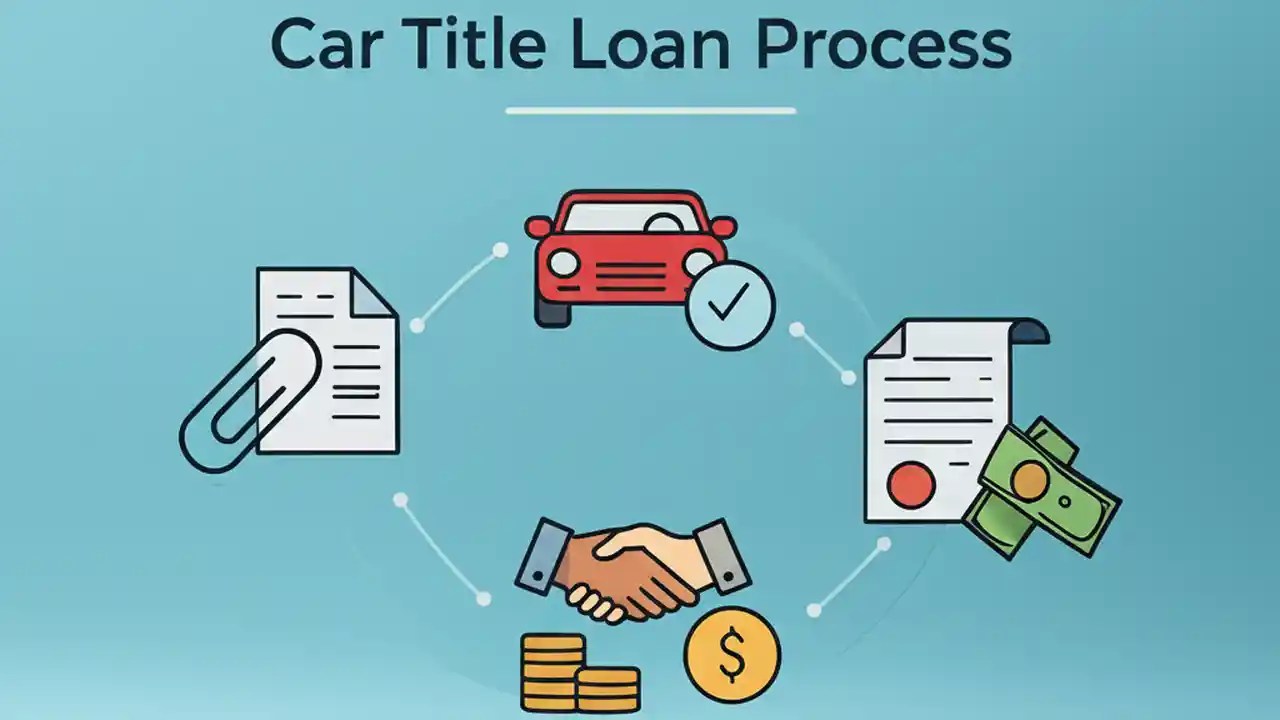 Car Title Loan Process

$