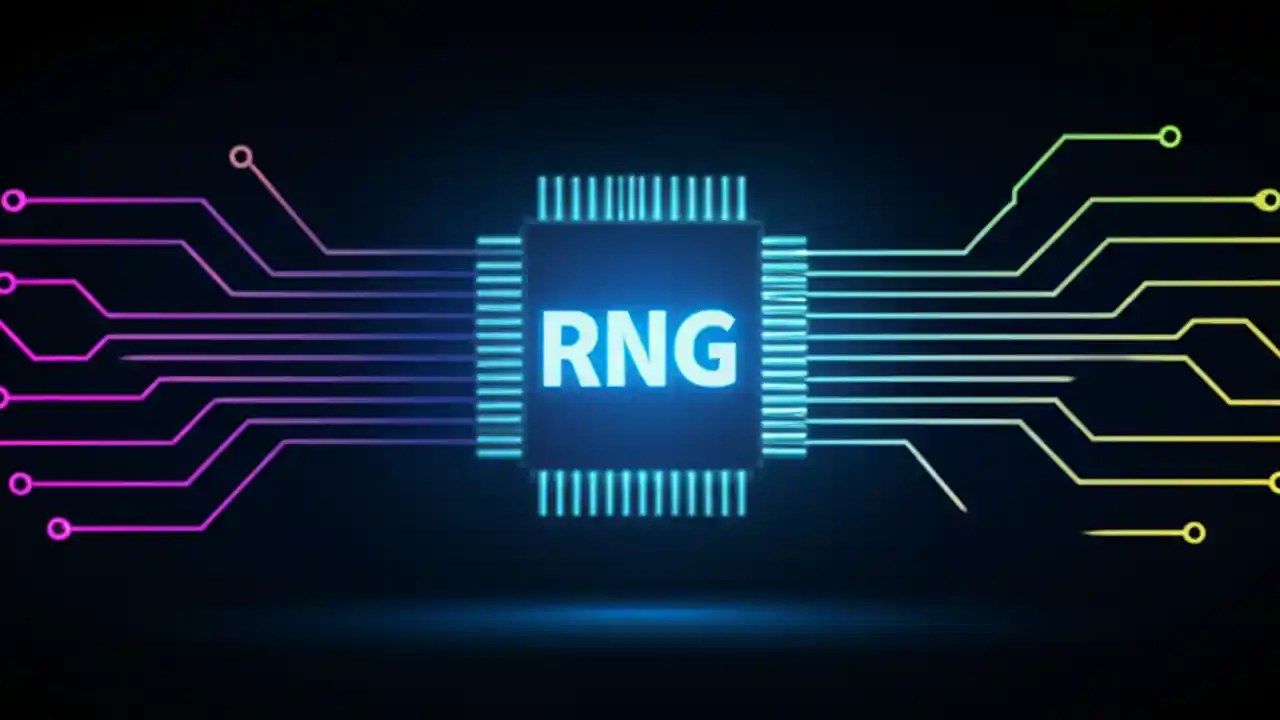 RNG