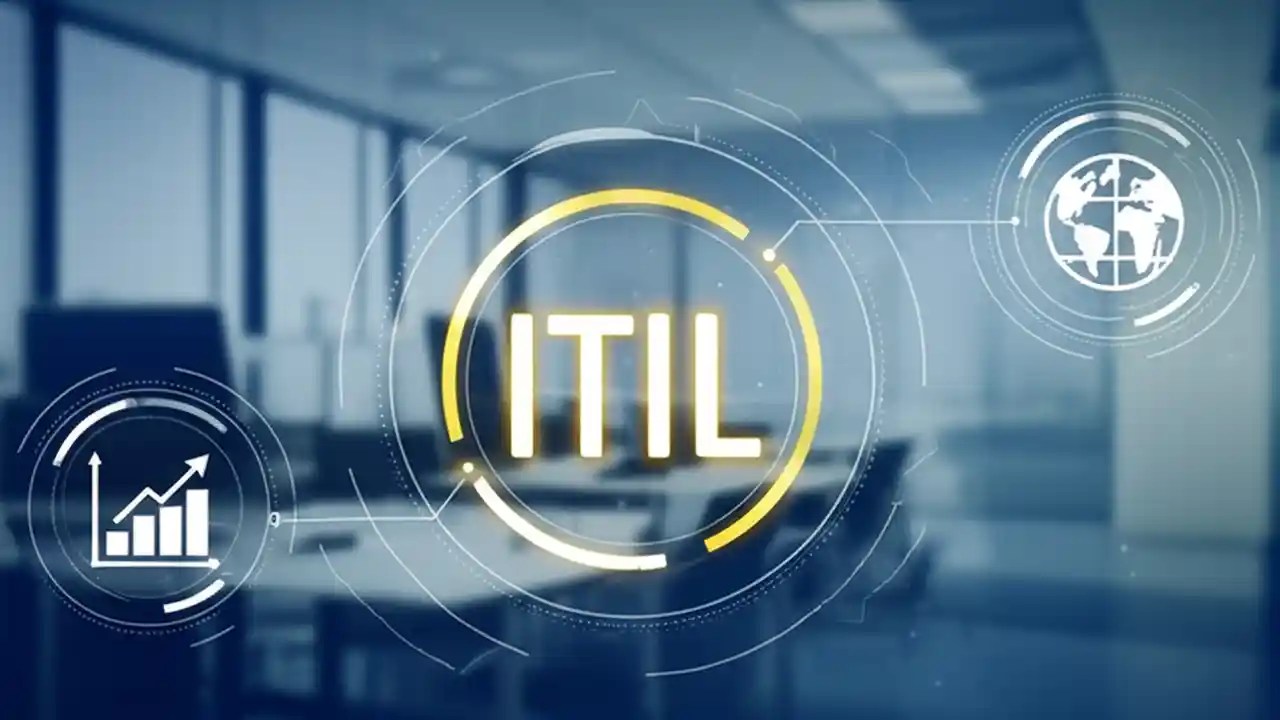 ITIL