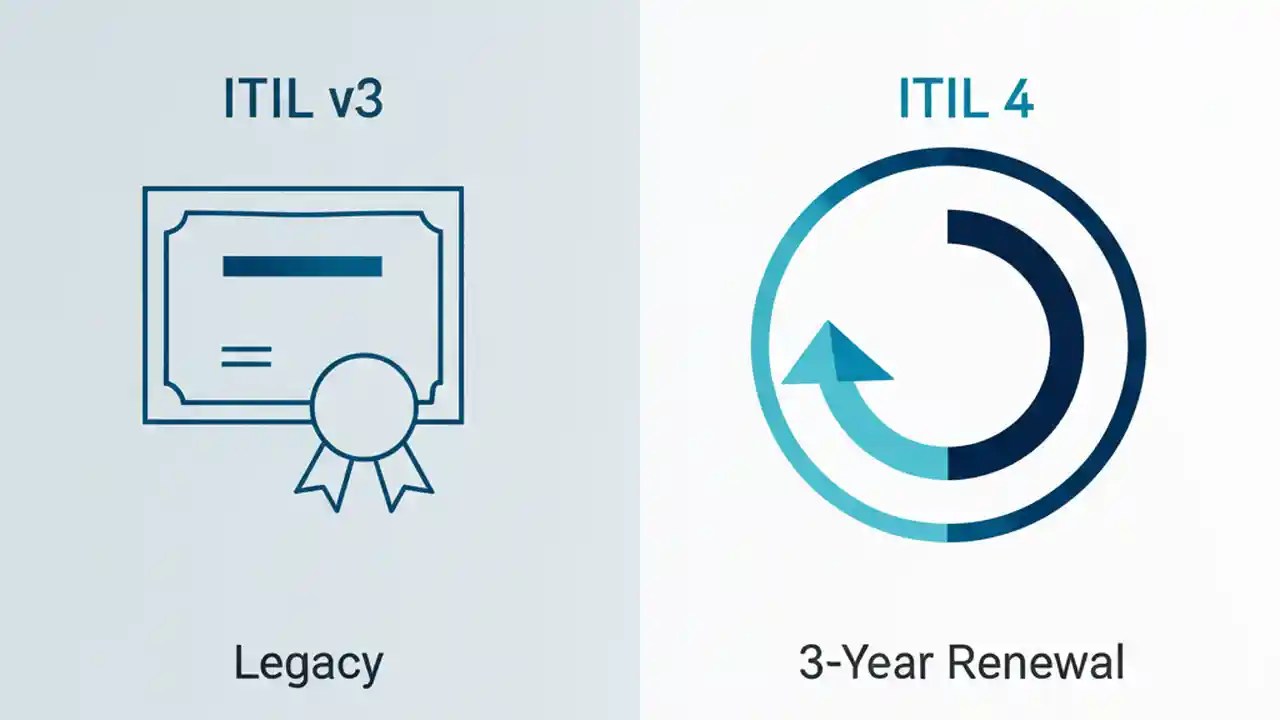 ITIL v3

Legacy

ITIL 4

3-Year Renewal