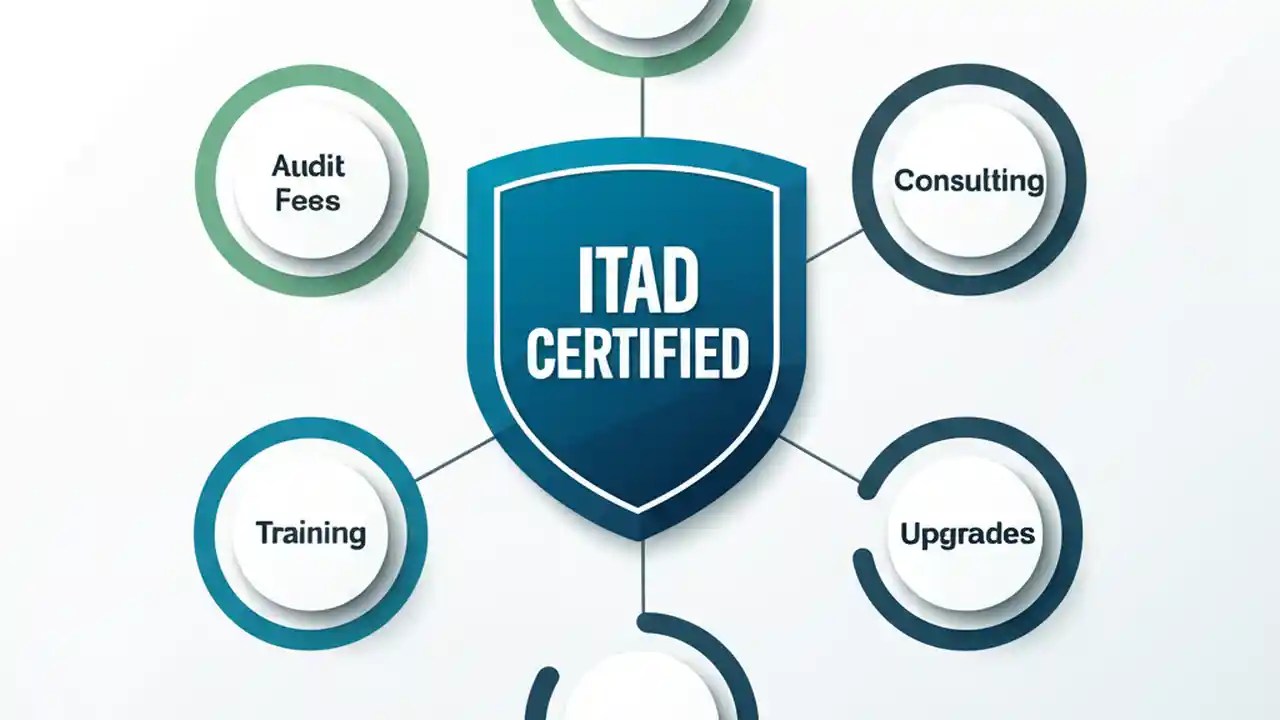 Audit Fees

Consulting

ITAD CERTIFIED

Training

Upgrades