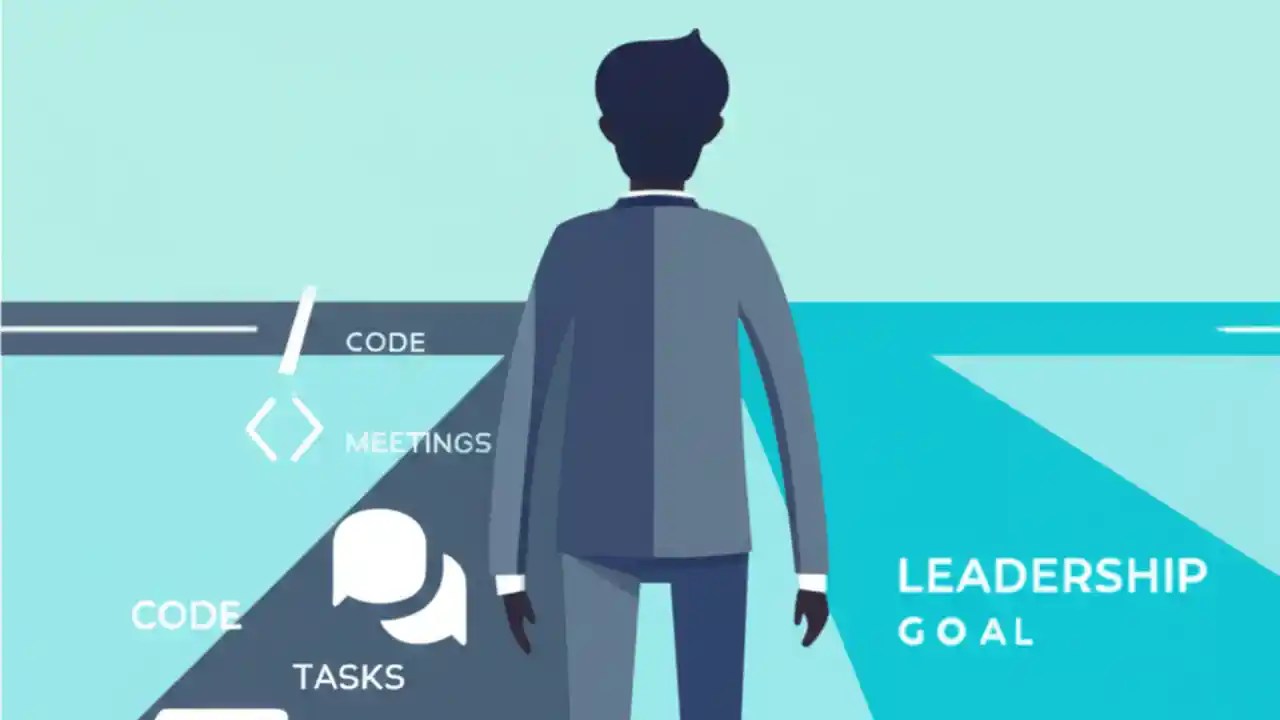 CODE

MEETINGS

CODE

TASKS

LEADERSHIP
GOAL