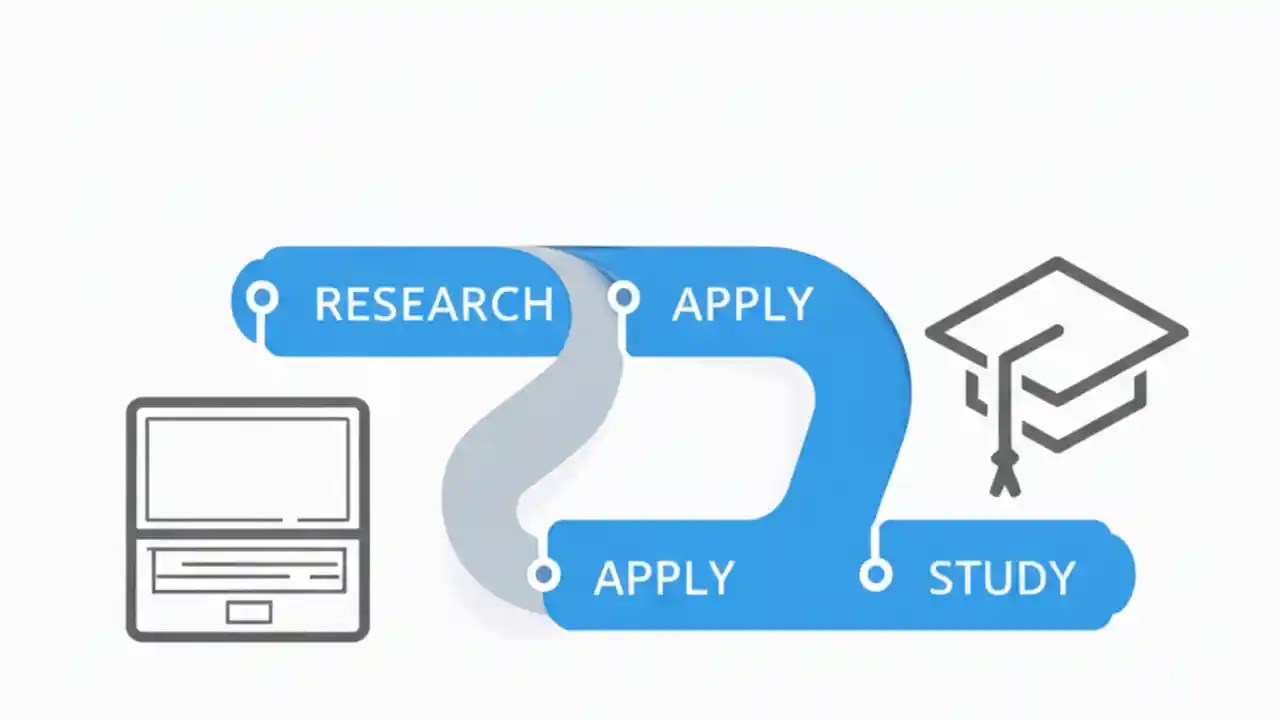 RESEARCH
APPLY
APPLY
STUDY