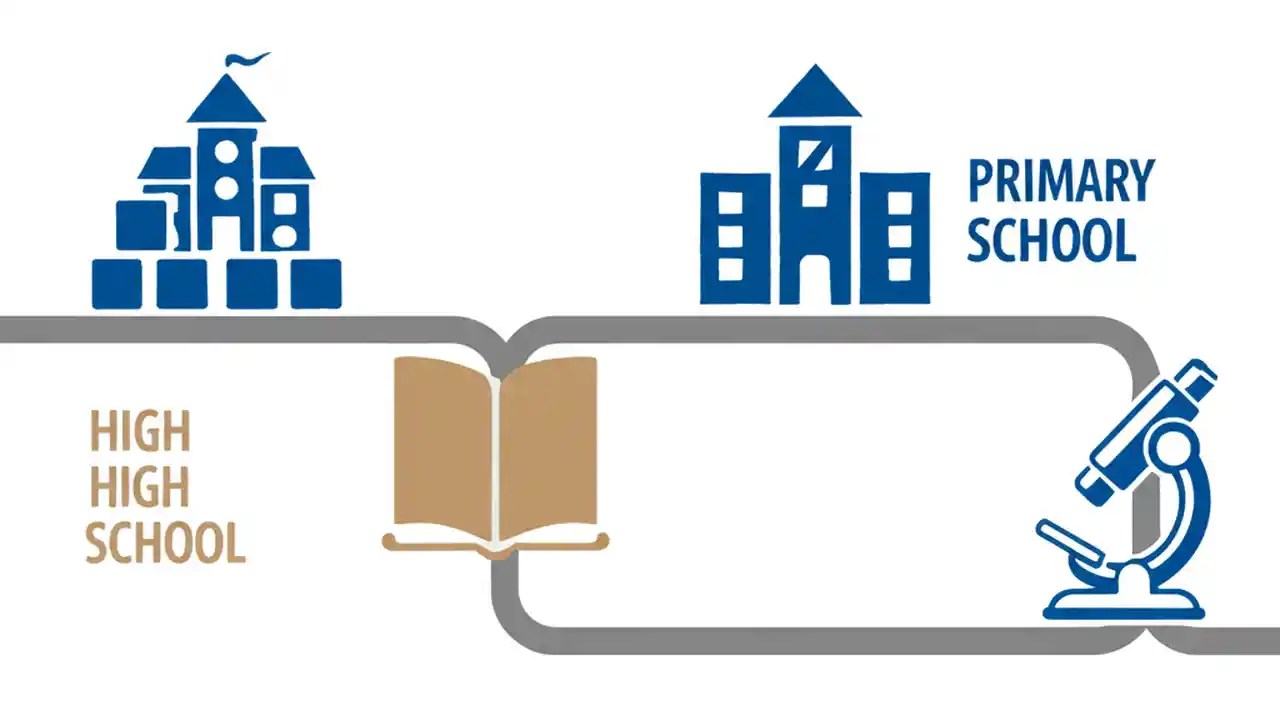 PRIMARY SCHOOL

HIGH HIGH SCHOOL