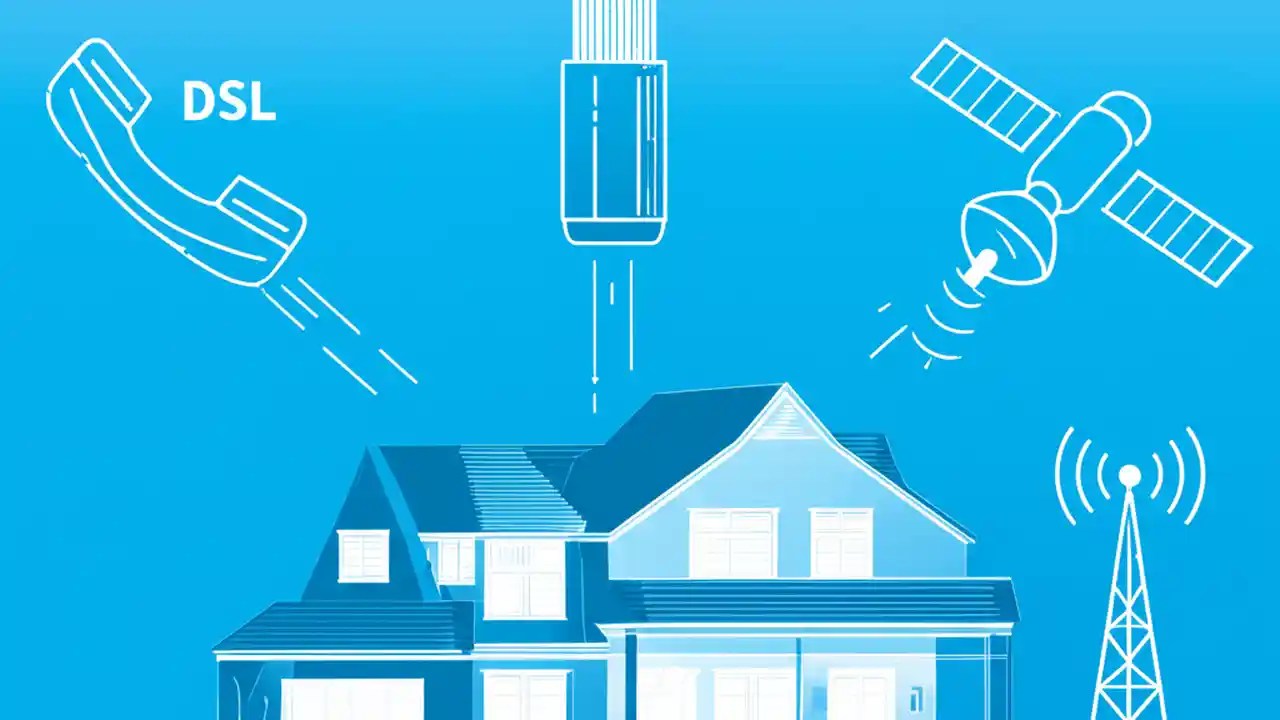 DSL