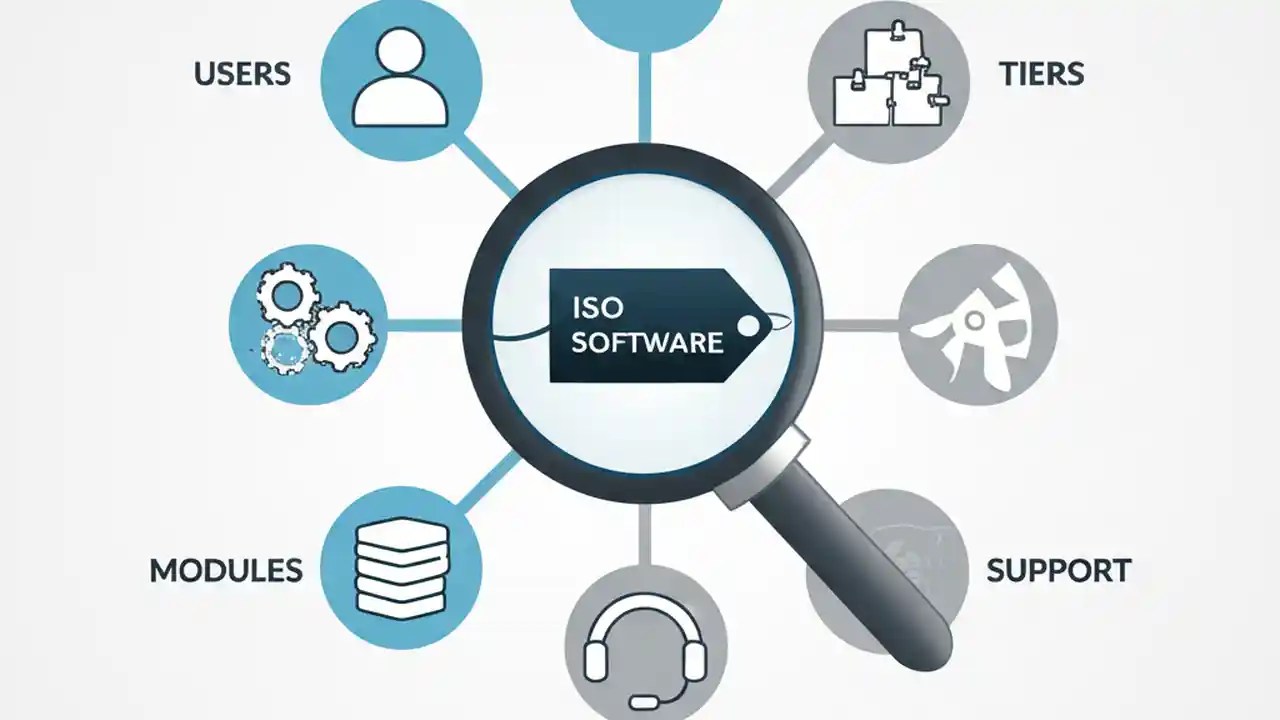 USERS

TIERS

ISO SOFTWARE

MODULES

SUPPORT