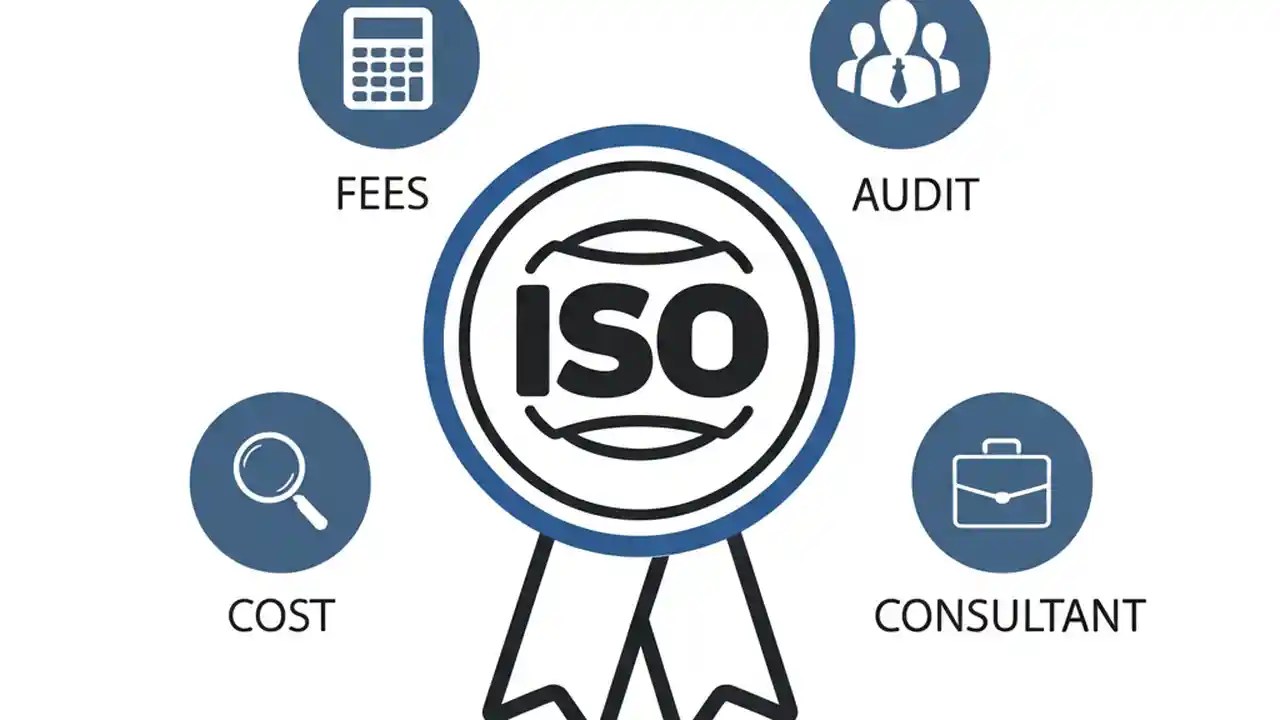 FEES

AUDIT

ISO

COST

CONSULTANT