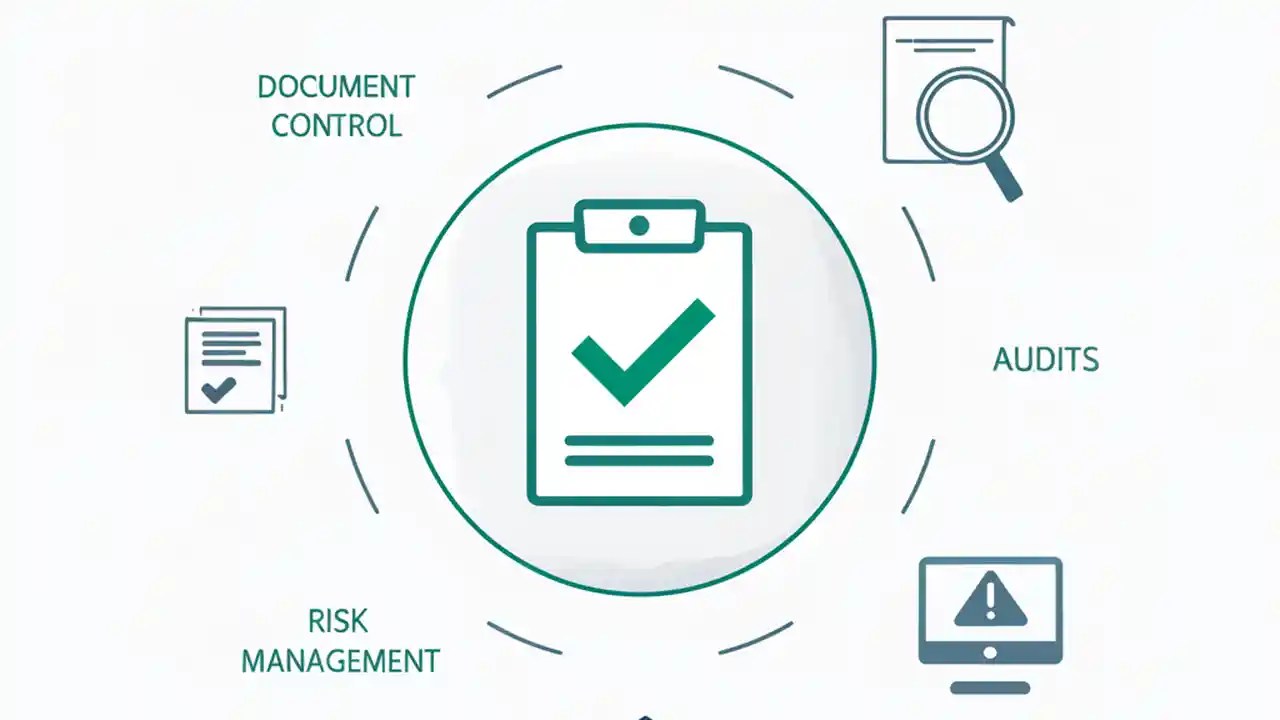 DOCUMENT CONTROL

AUDITS

RISK MANAGEMENT