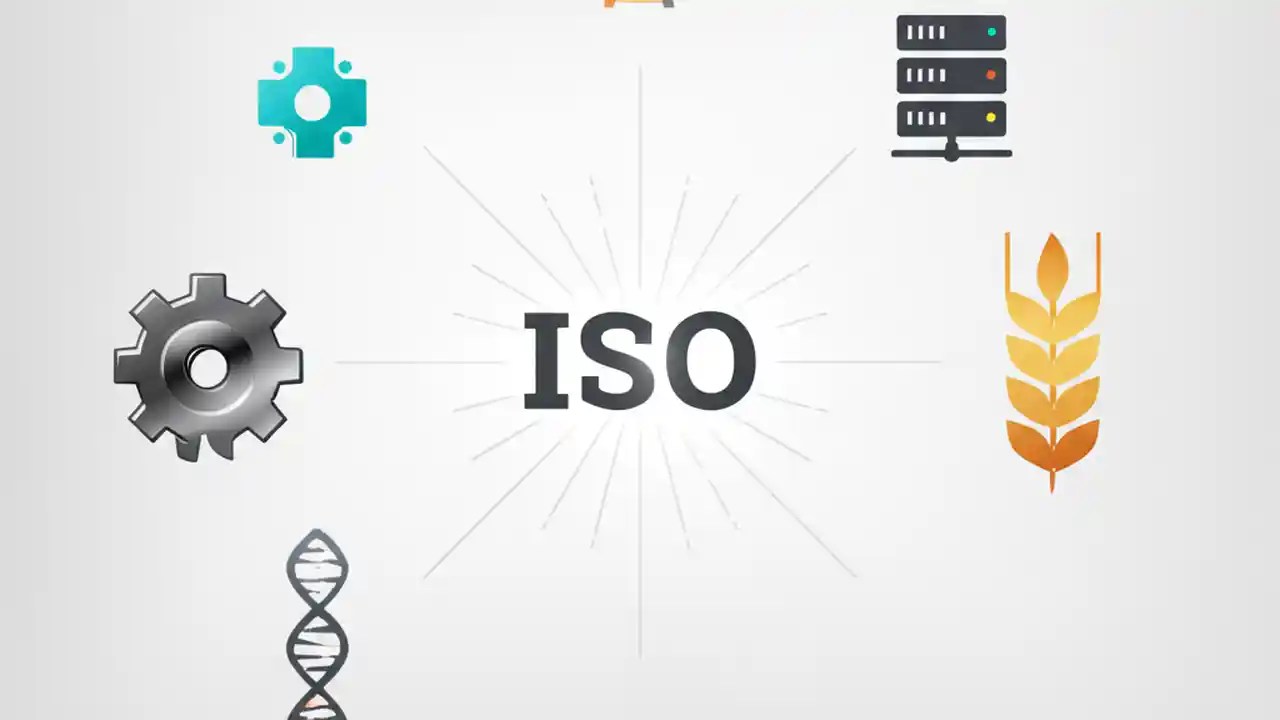 ISO