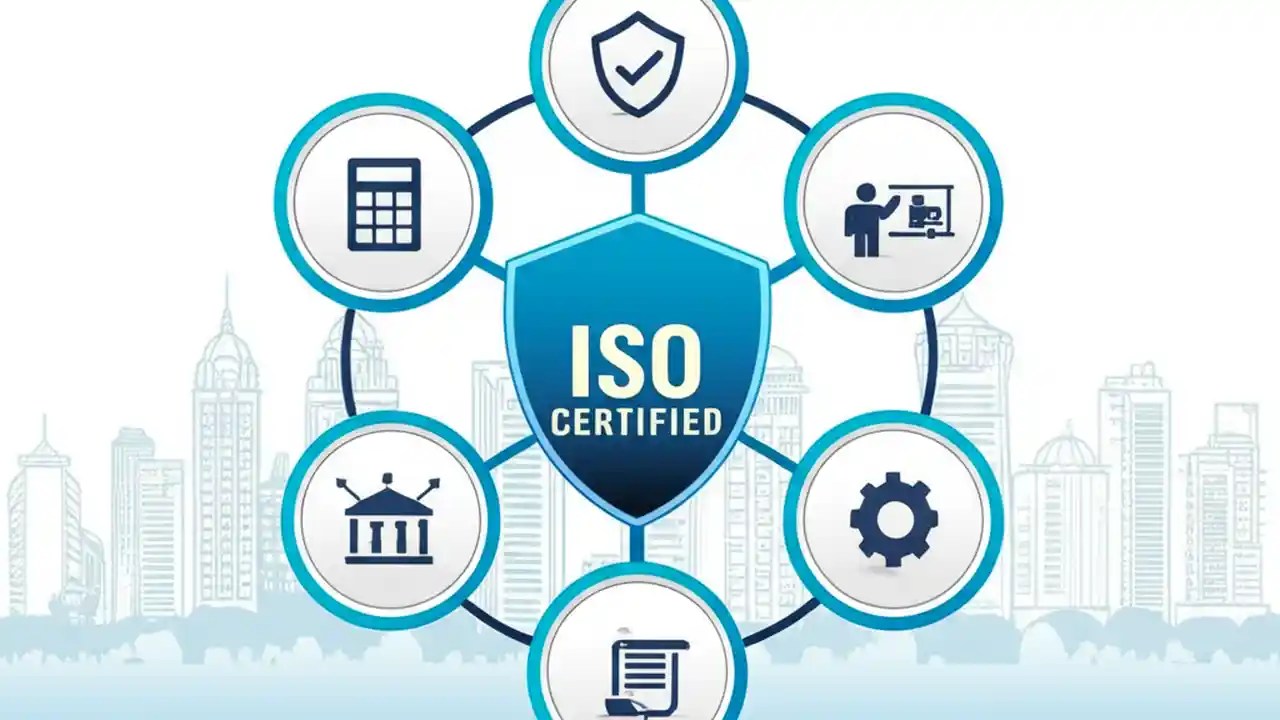 ISO
CERTIFIED