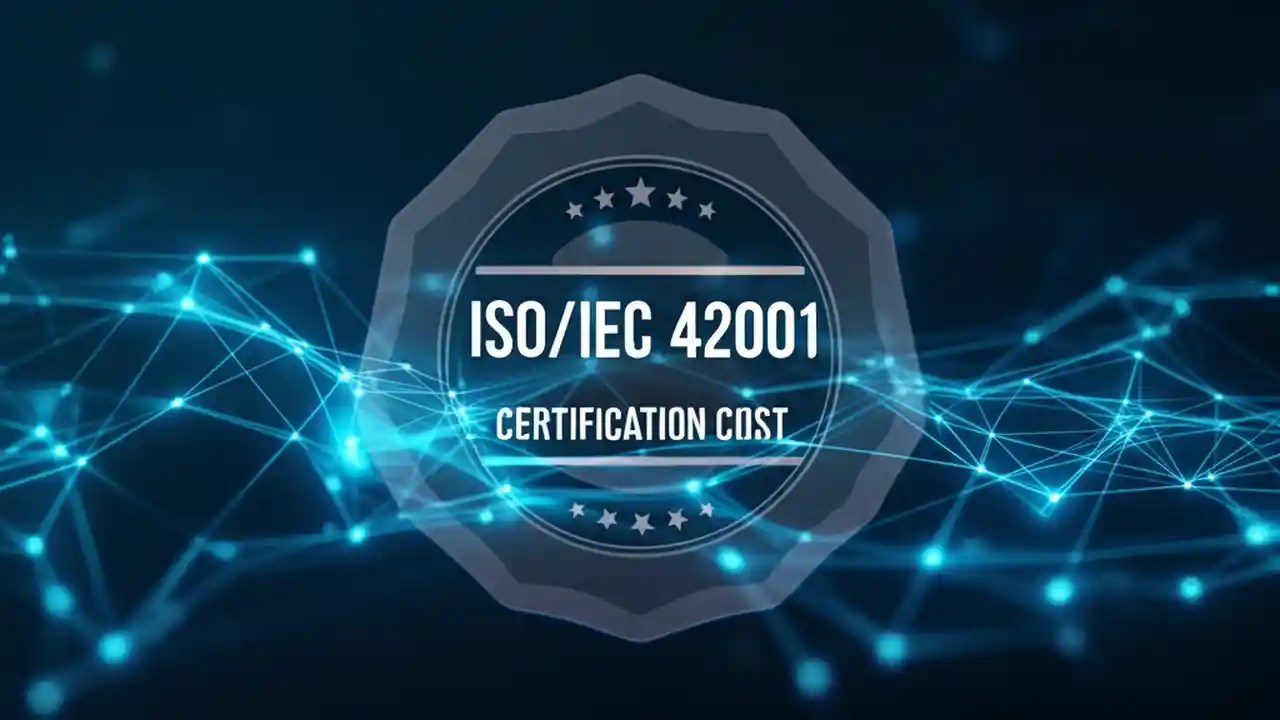 ISO/IEC 42001

CERTIFICATION COST