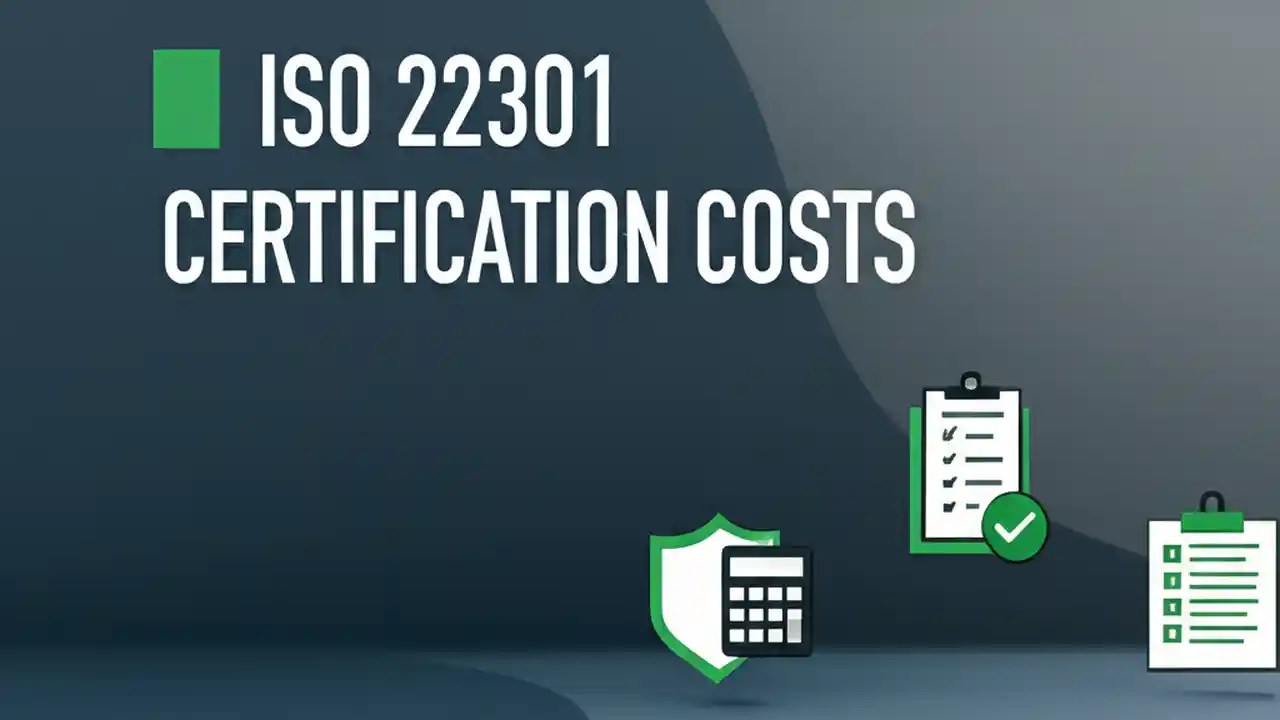 ISO 22301
CERTIFICATION COSTS