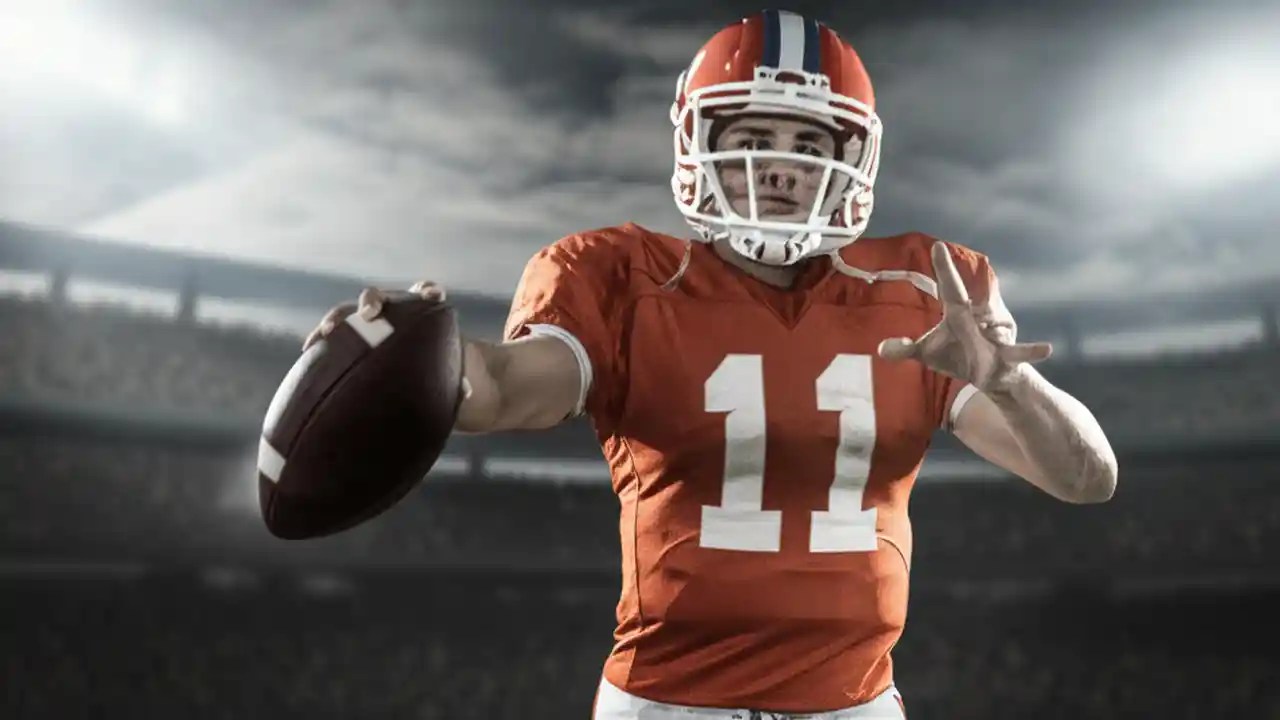 11