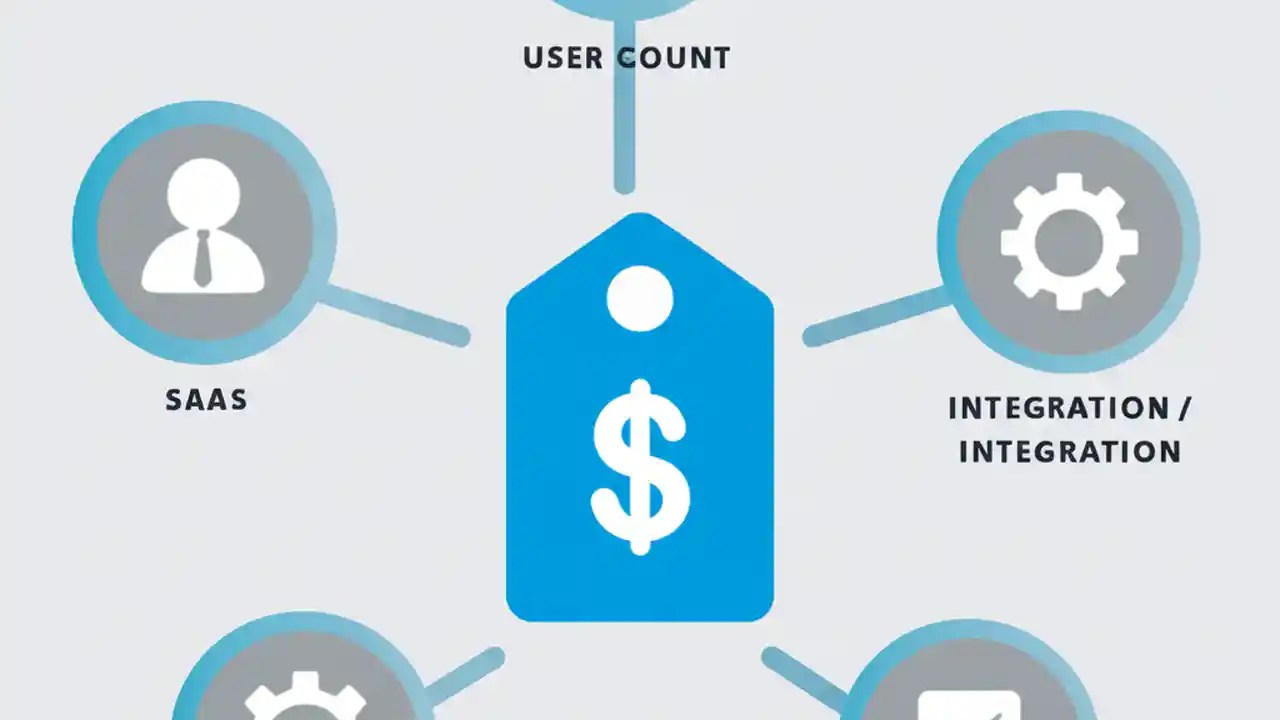 USER COUNT

SAAS

$

INTEGRATION / INTEGRATION