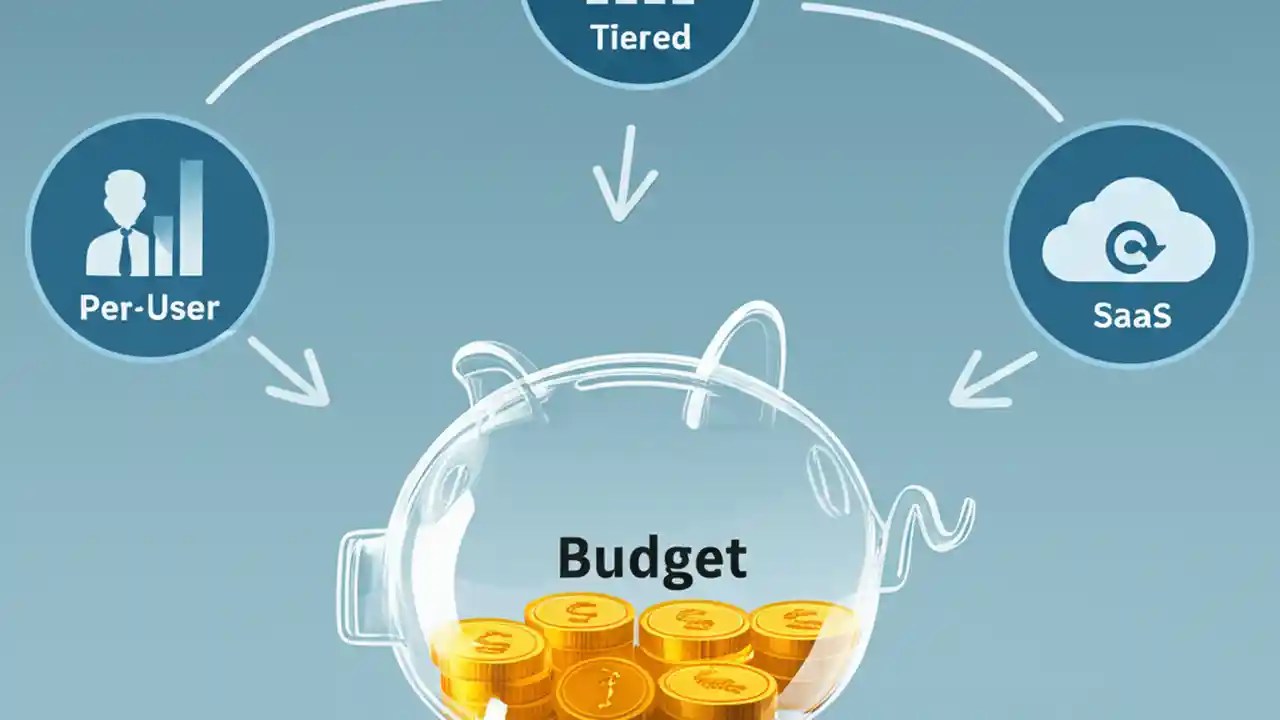 Tiered

Per-User

SaaS

Budget