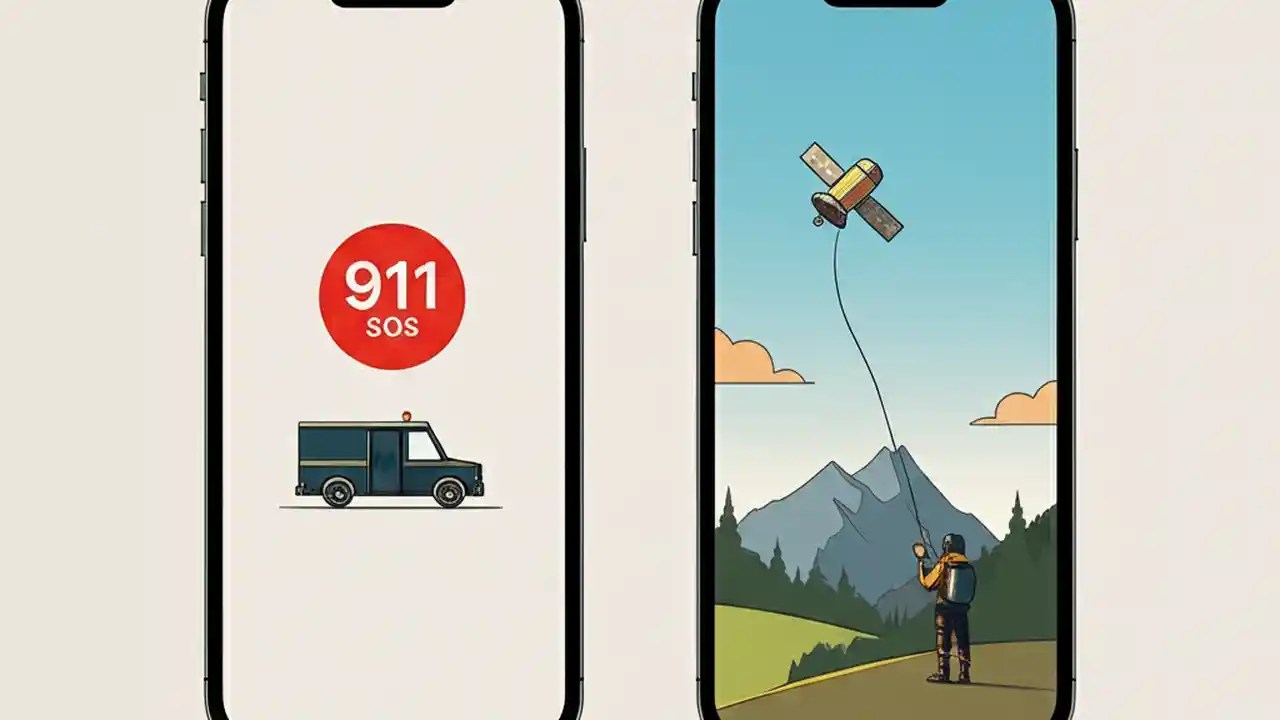 911
SOS