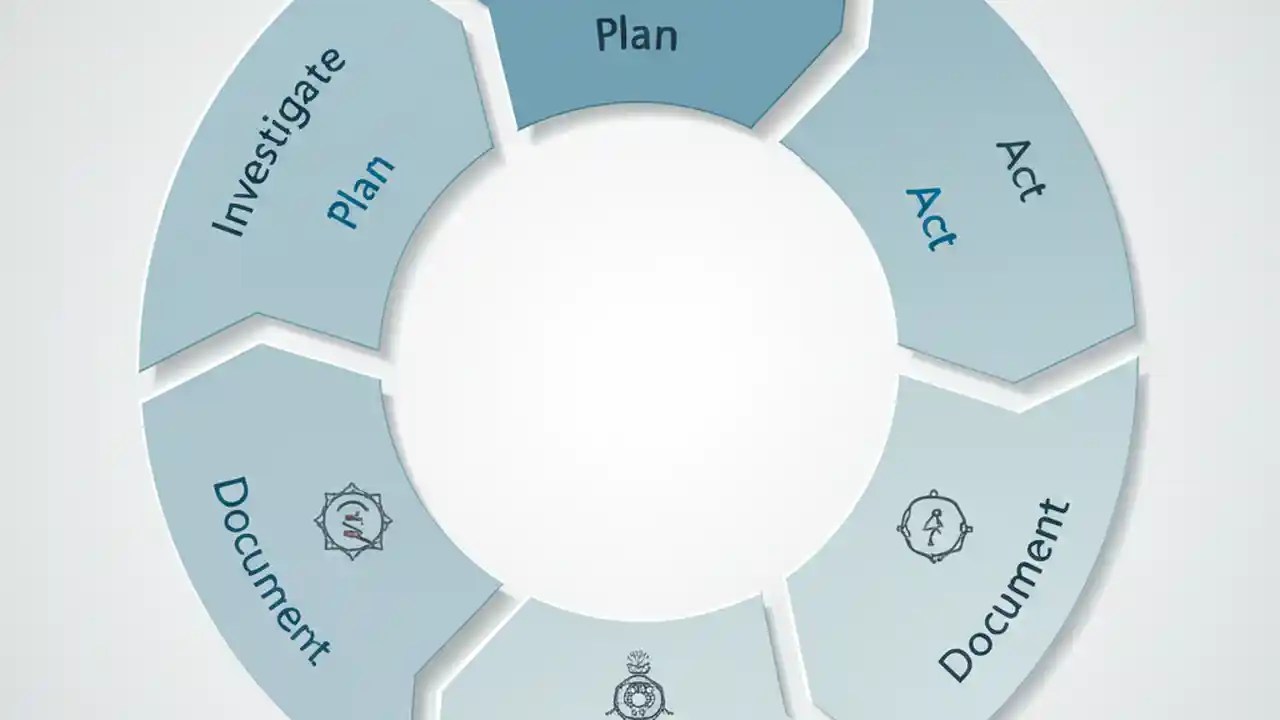 Plan

Act

Act

Document

Document

Investigate

Plan