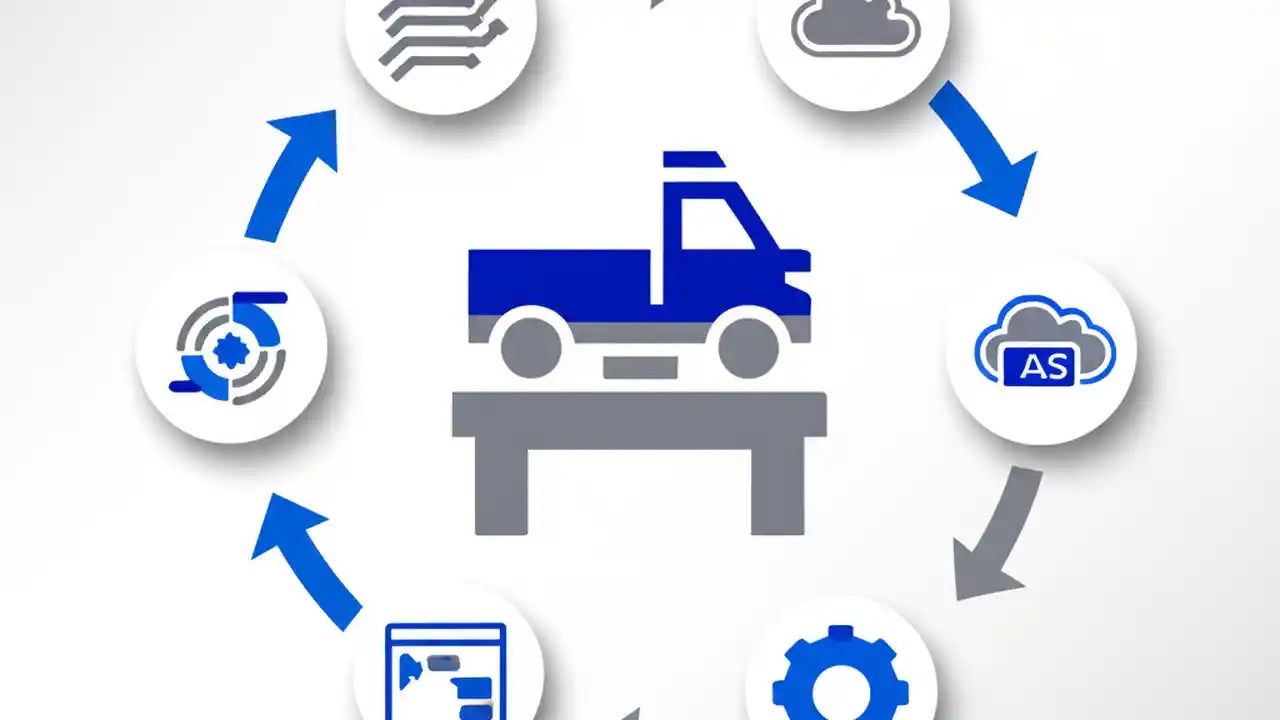 AS