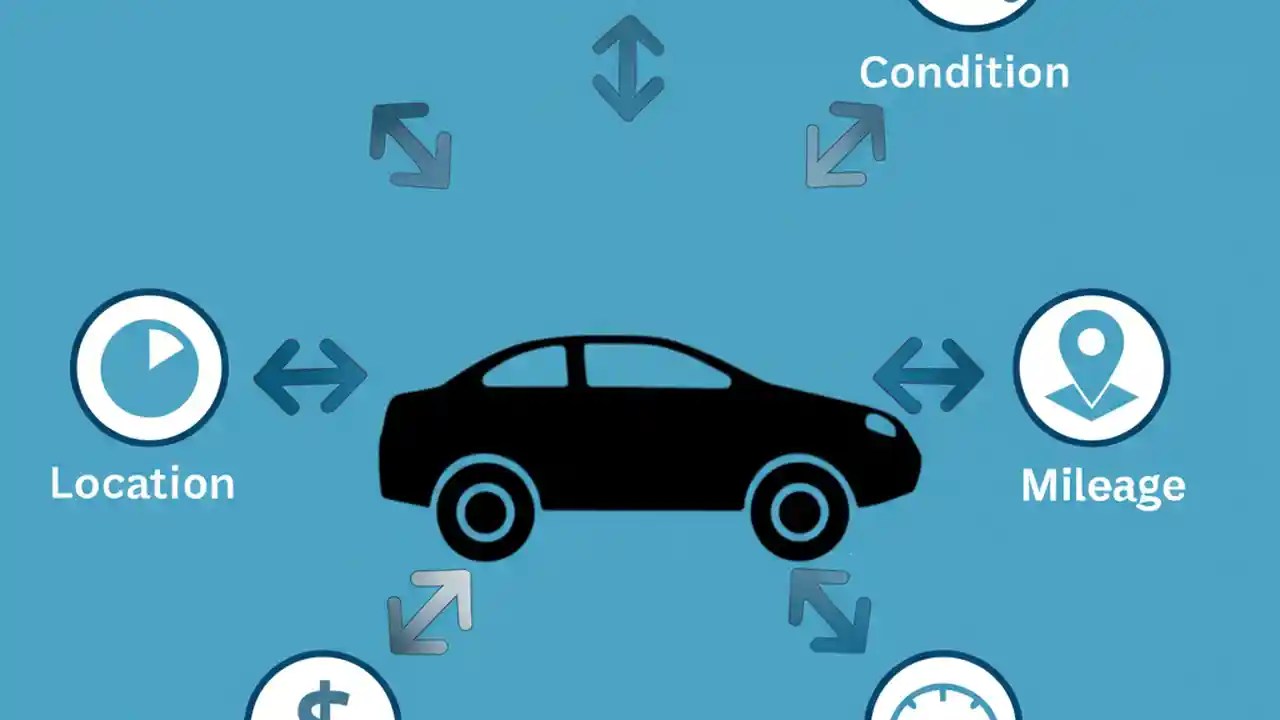 Condition

Location

Mileage

$