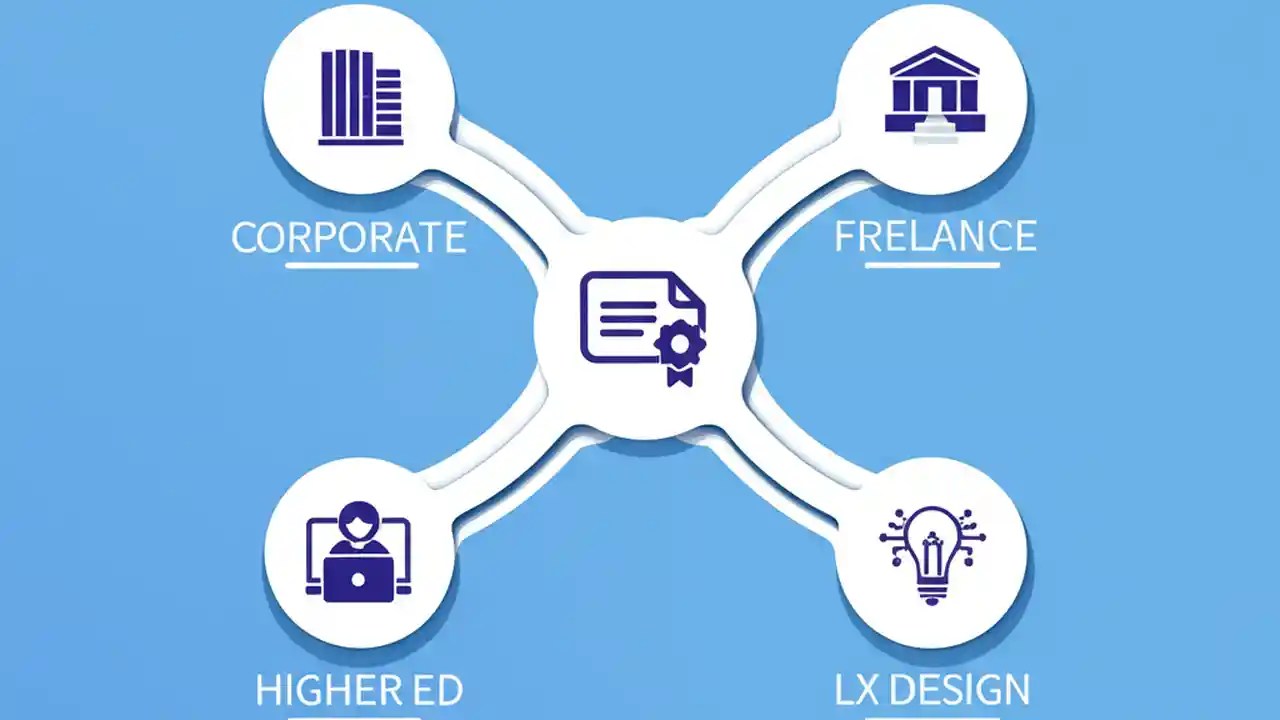 CORPORATE

FRELANCE

HIGHER ED

LX DESIGN