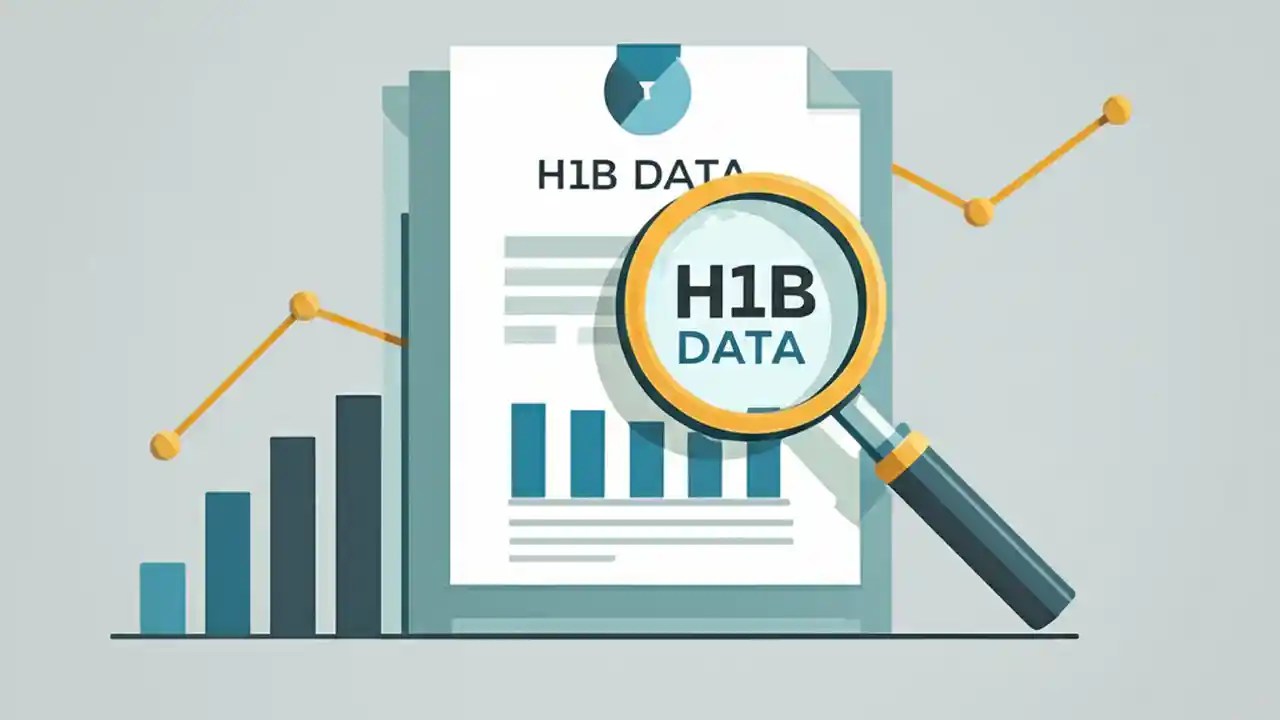 H1B DATA

H1B
DATA