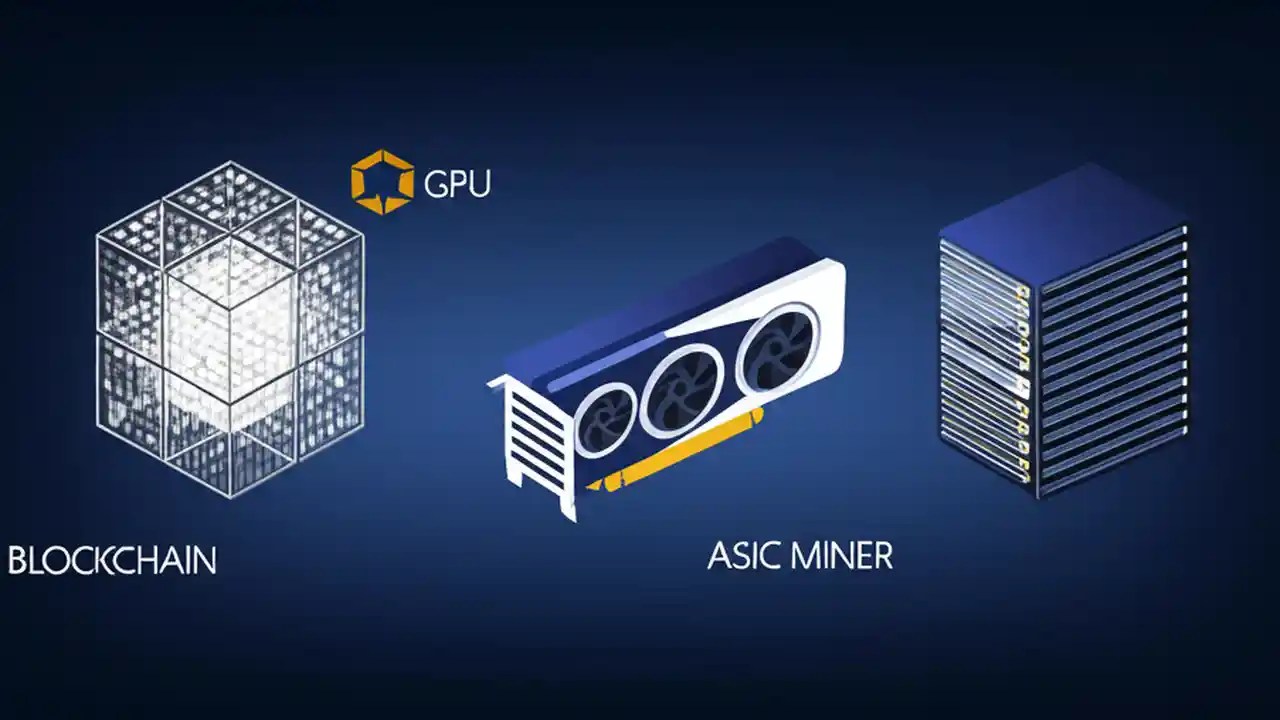 GPU

BLOCKCHAIN

ASIC MINER