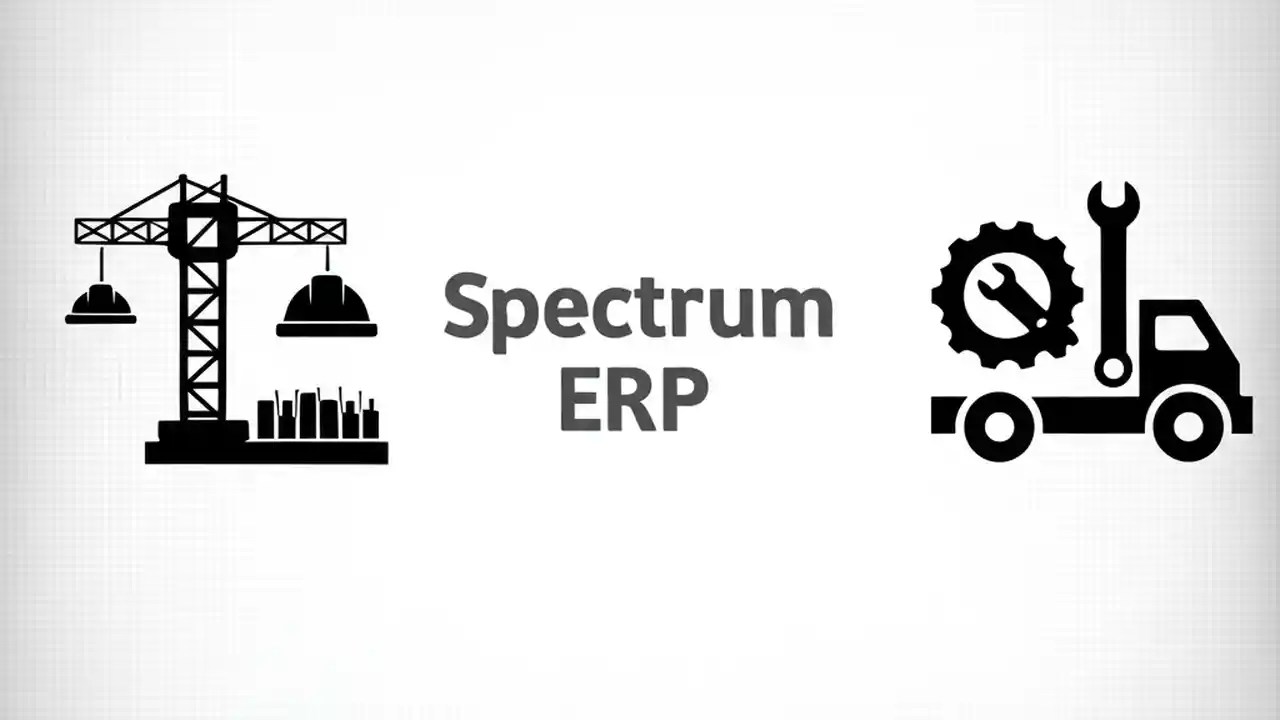 Spectrum
ERP