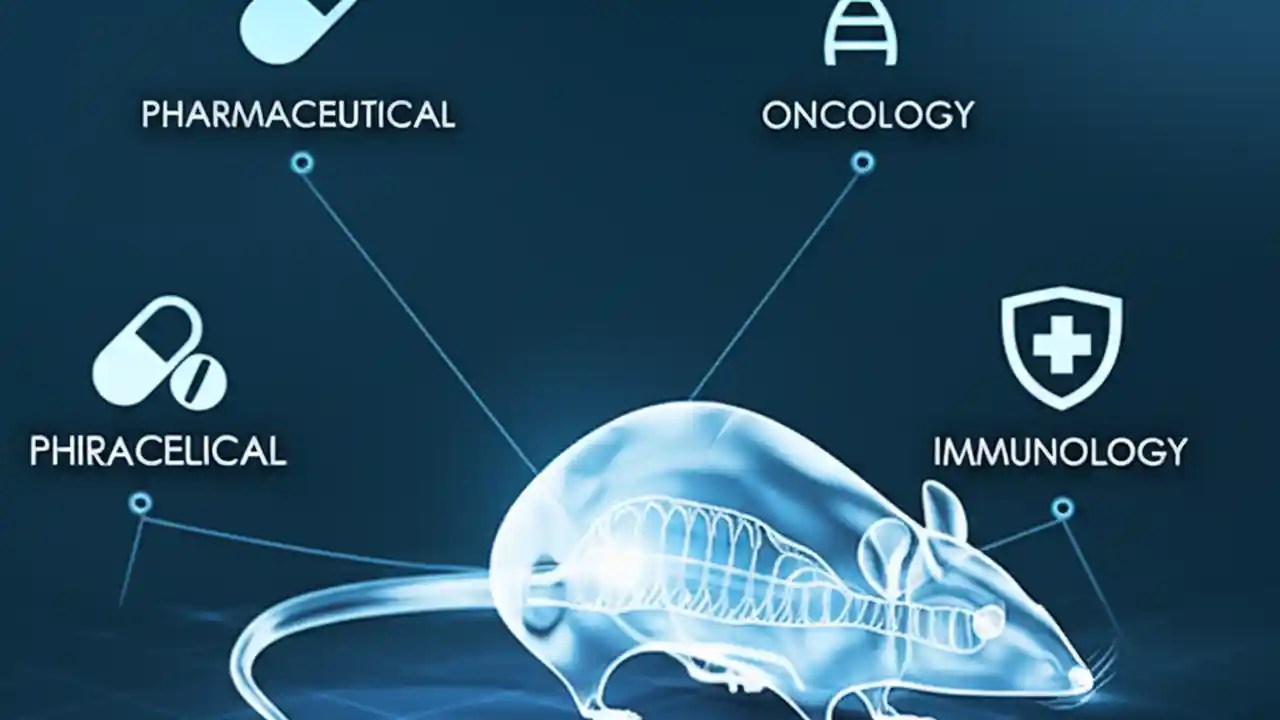 PHARMACEUTICAL

ONCOLOGY

PHIRACELICAL

IMMUNOLOGY