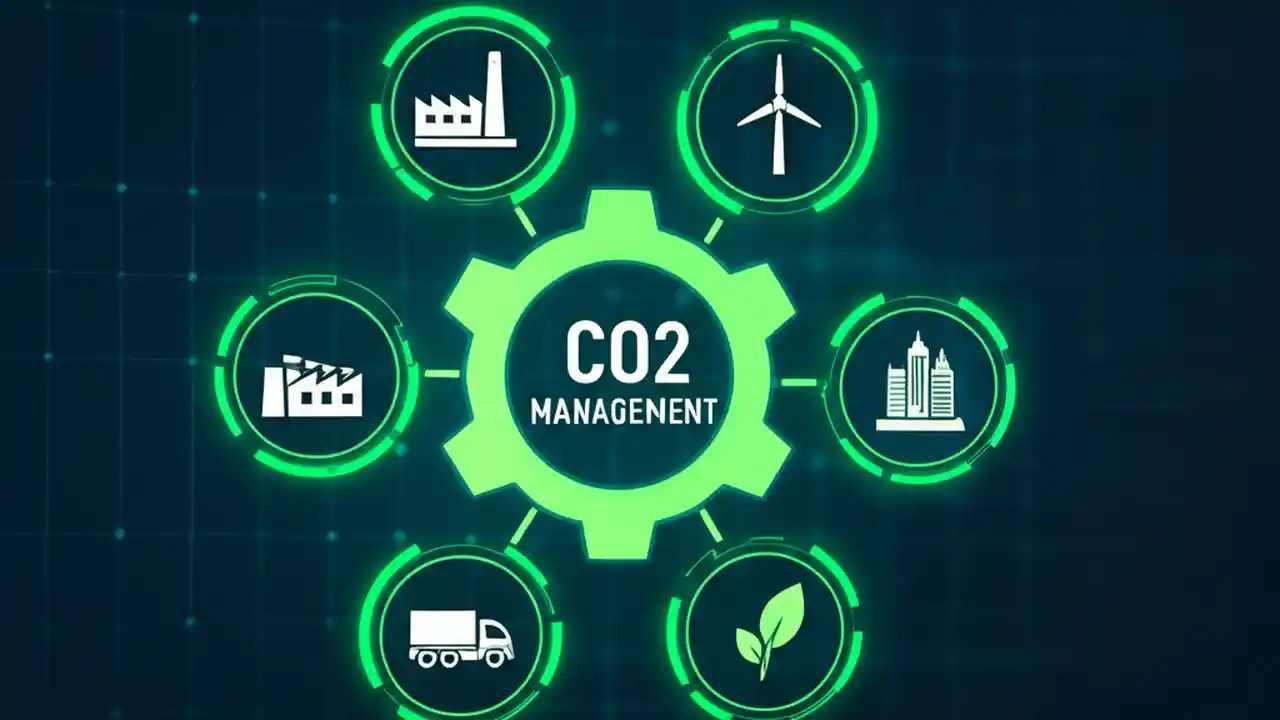 CO2
MANAGENENT