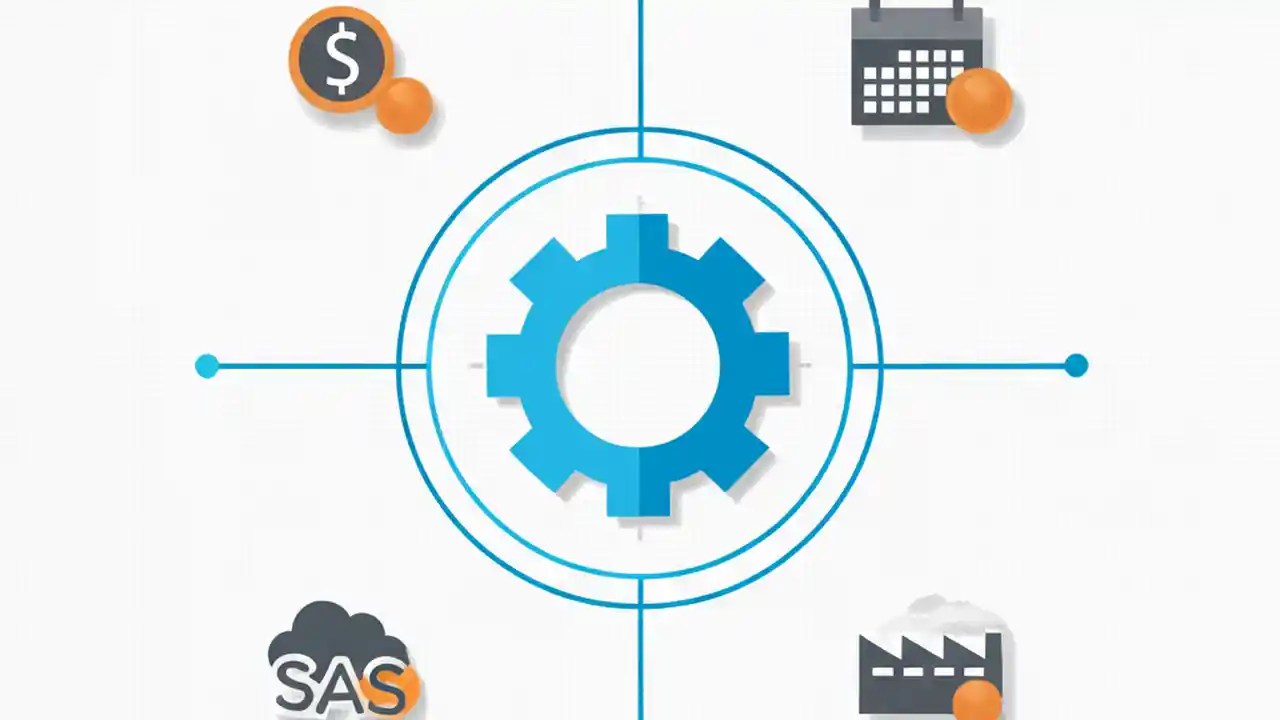 $

SAS