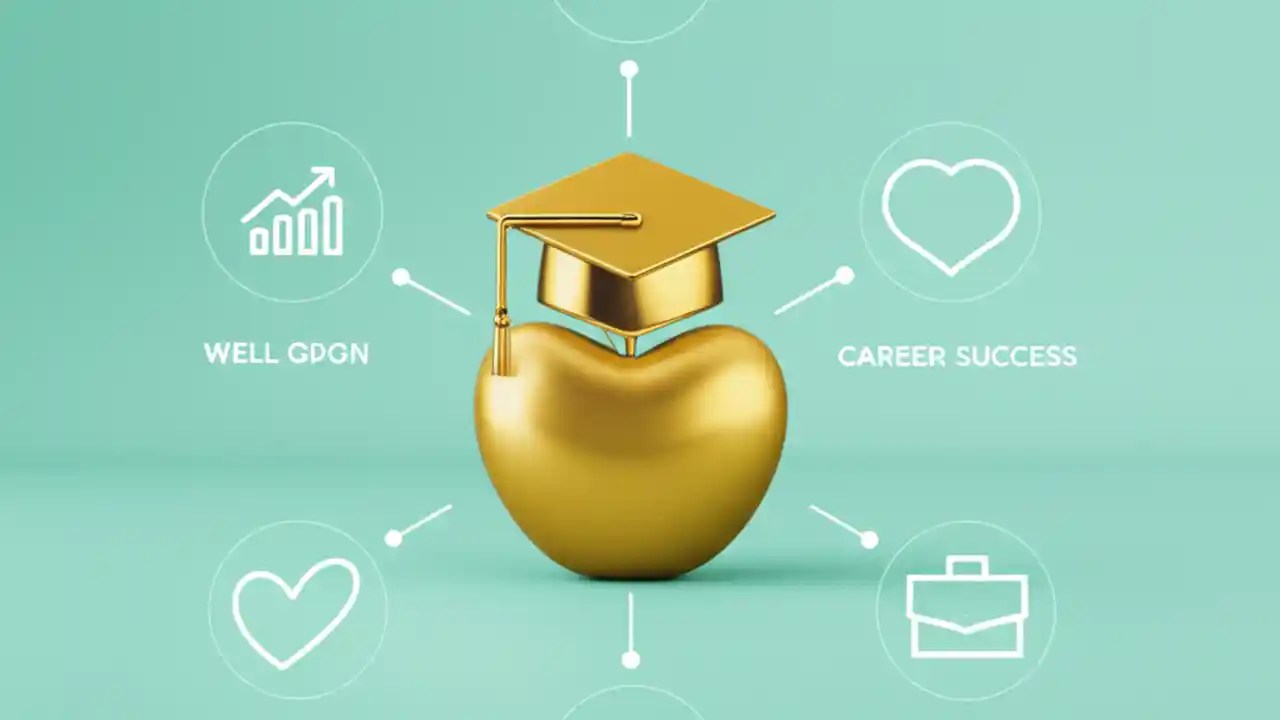 WELL GPGN

CAREER SUCCESS