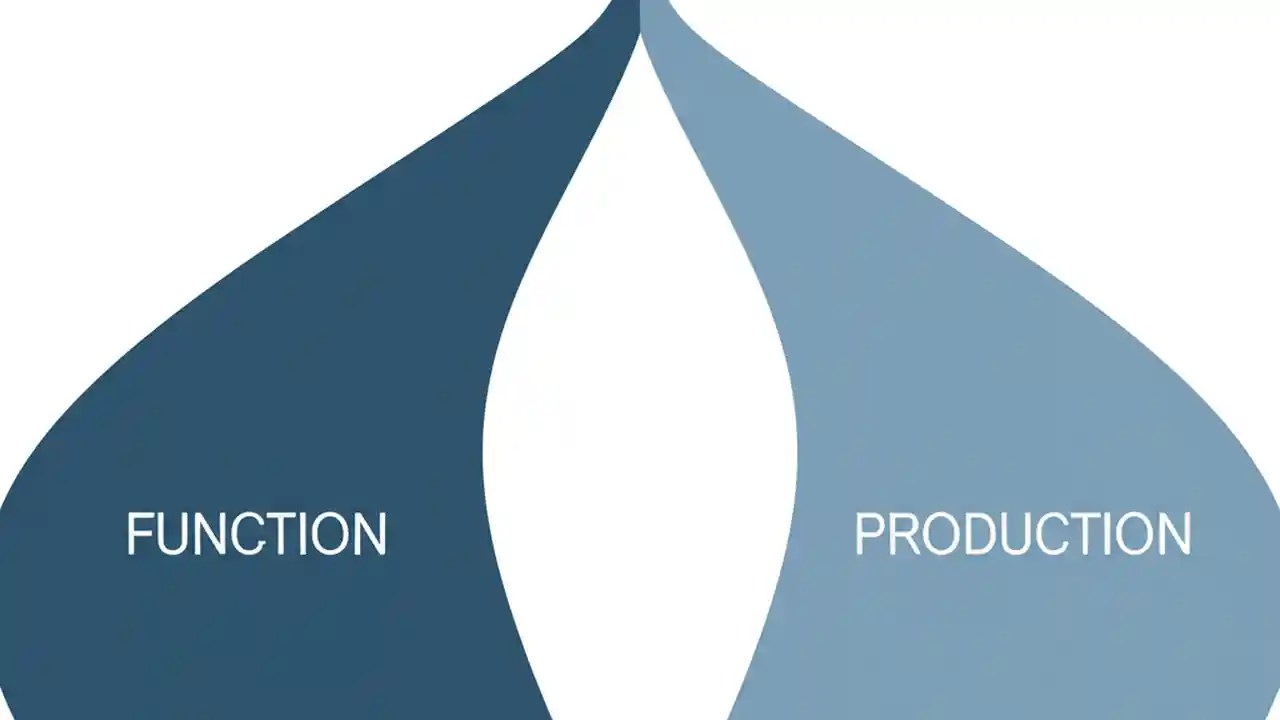 FUNCTION

PRODUCTION