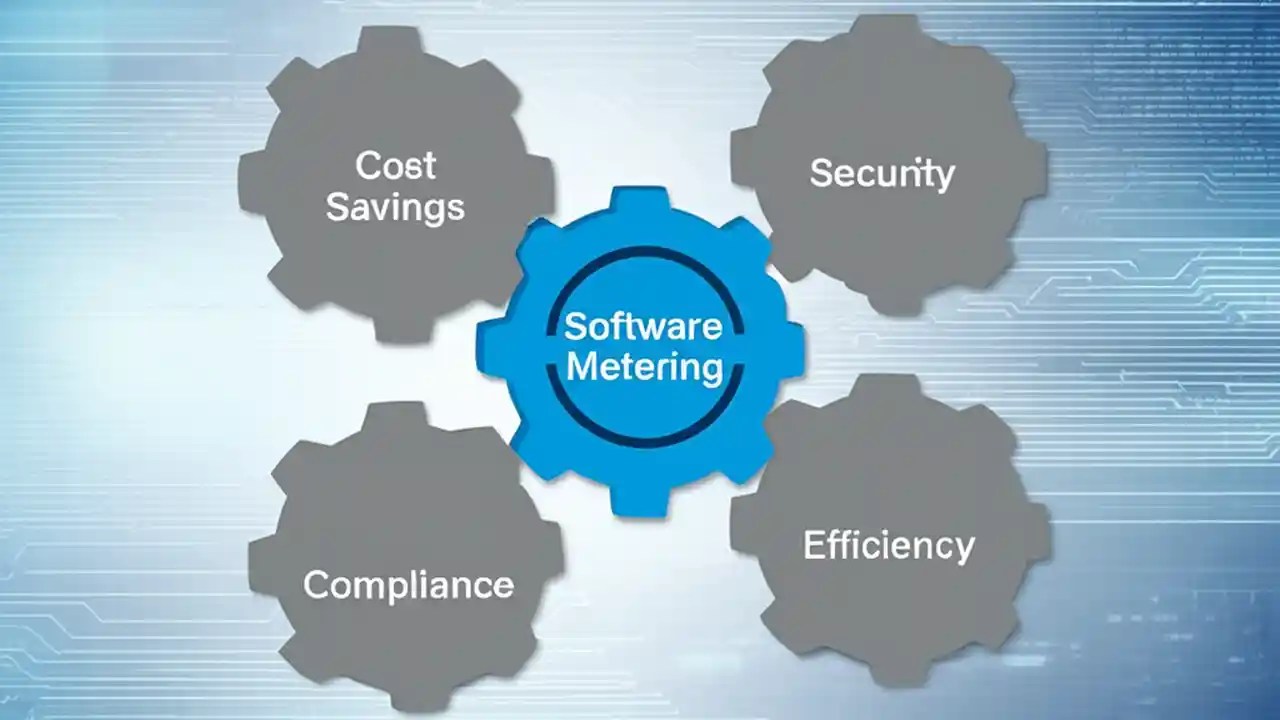 Cost Savings

Security

Software Metering

Compliance

Efficiency